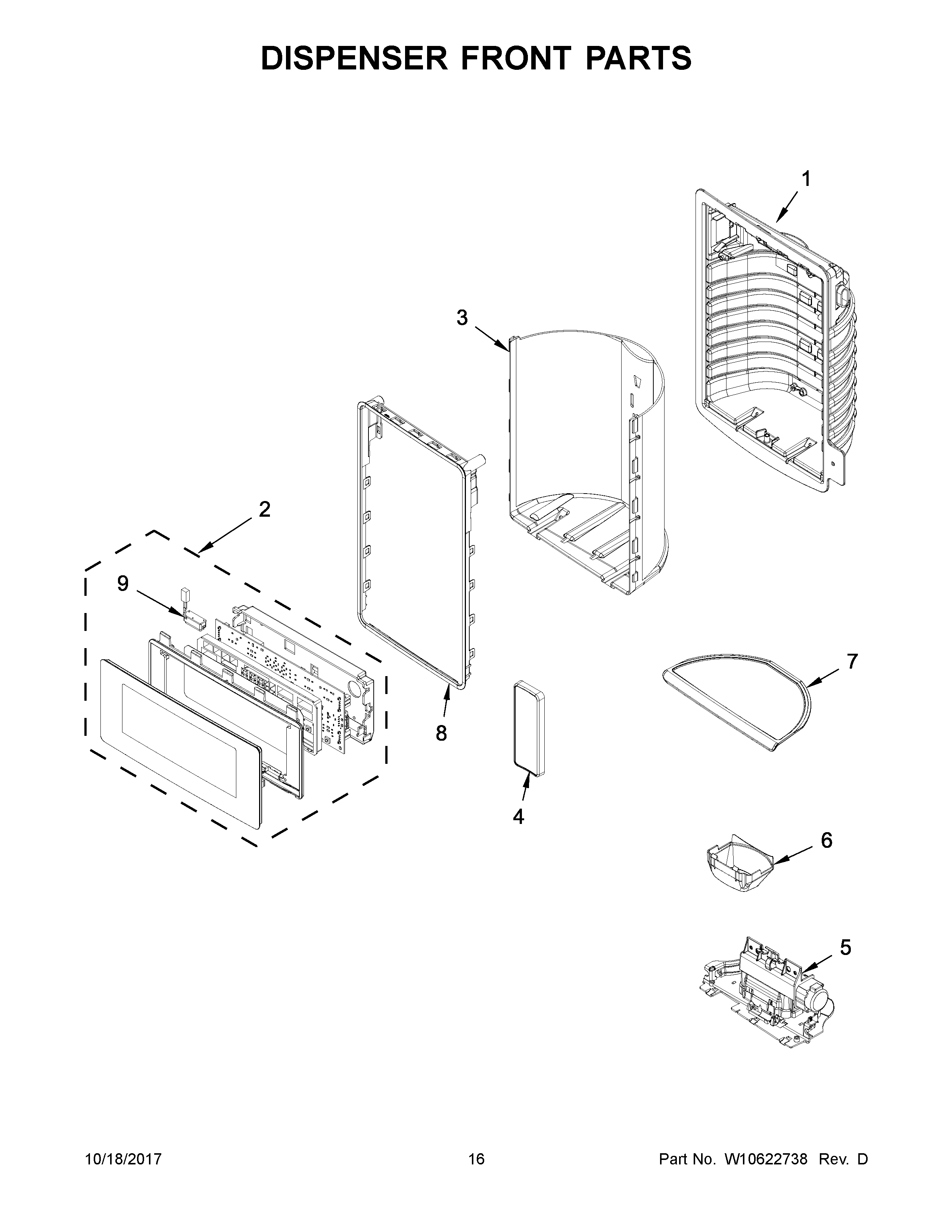 DISPENSER FRONT PARTS

1

3

2

9

8

7

4

6

5

10/18/2017

16

Part No. W10622738 Rev. D