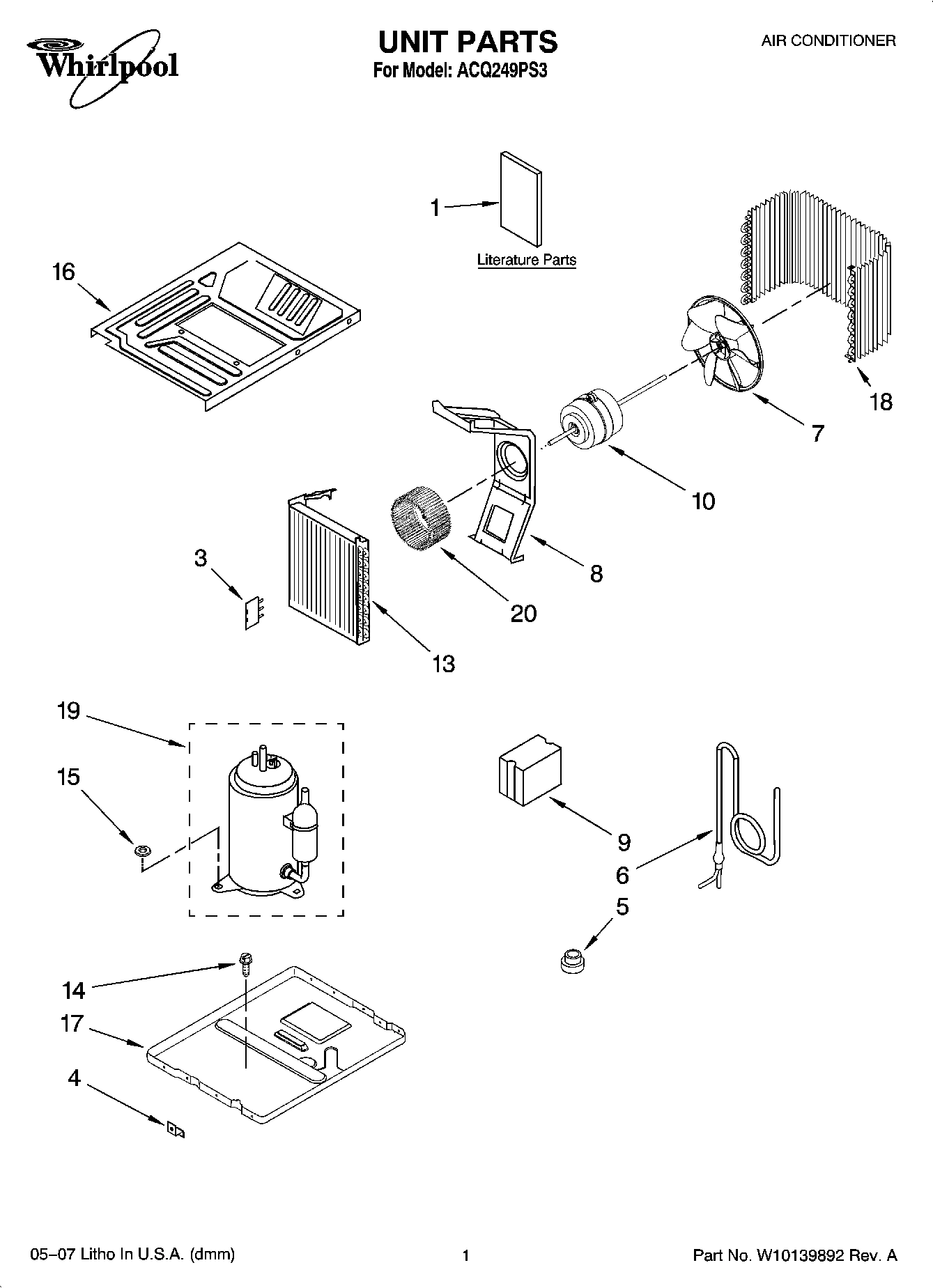 Whirlpool

UNIT PARTS
For Model: ACQ249PS3

AIR CONDITIONER

1
Literature Parts

16

18

7

10

8

20

3

13

19

15

9

6

5

14

17

4

05–07 Litho In U.S.A. (dmm)

1

Part No. W10139892 Rev. A