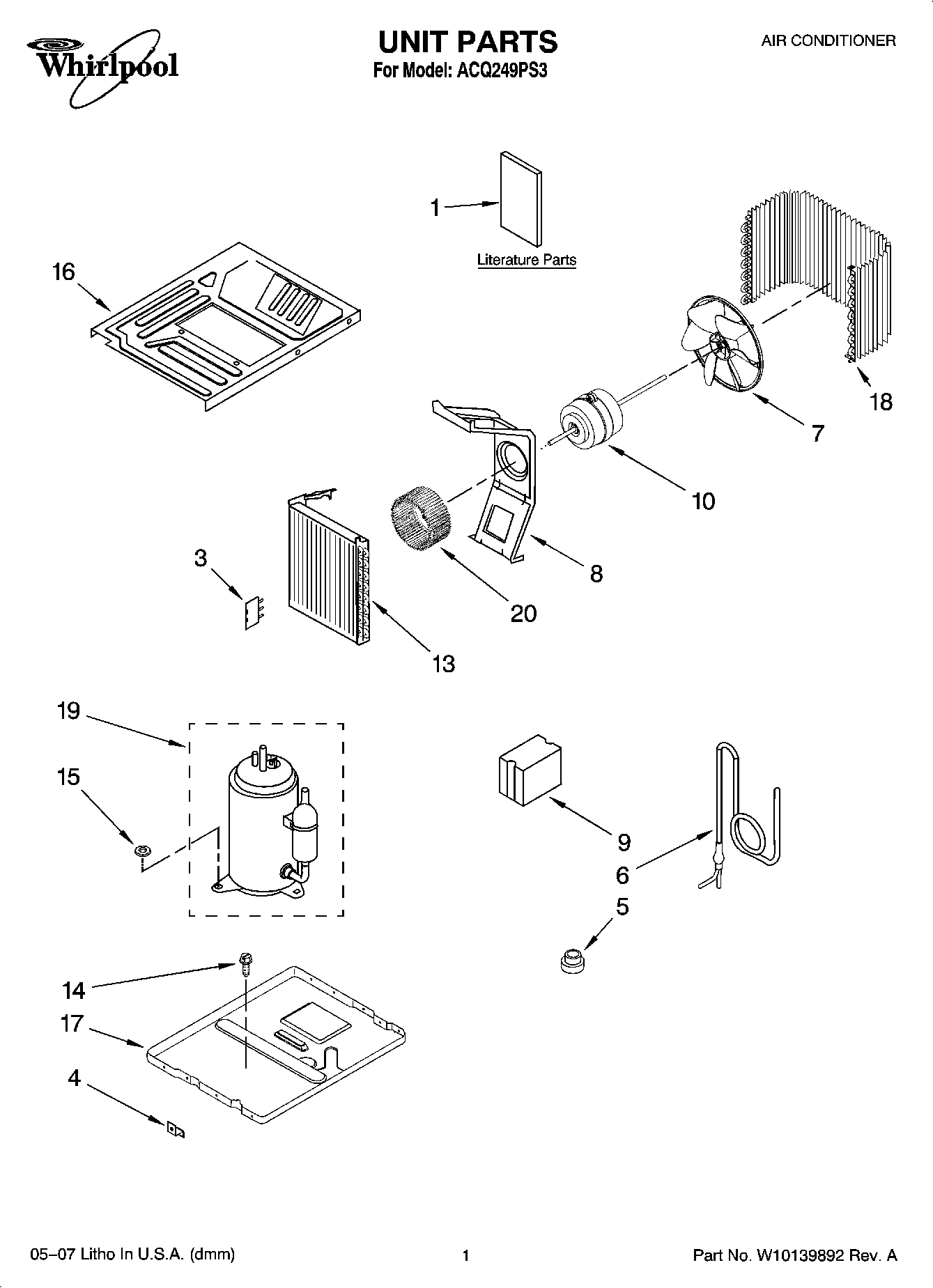 Whirlpool

UNIT PARTS
For Model: ACQ249PS3

AIR CONDITIONER

1
Literature Parts

16

18

7

10

8

20

3

13

19

15

9

6

5

14

17

4

05–07 Litho In U.S.A. (dmm)

1

Part No. W10139892 Rev. A