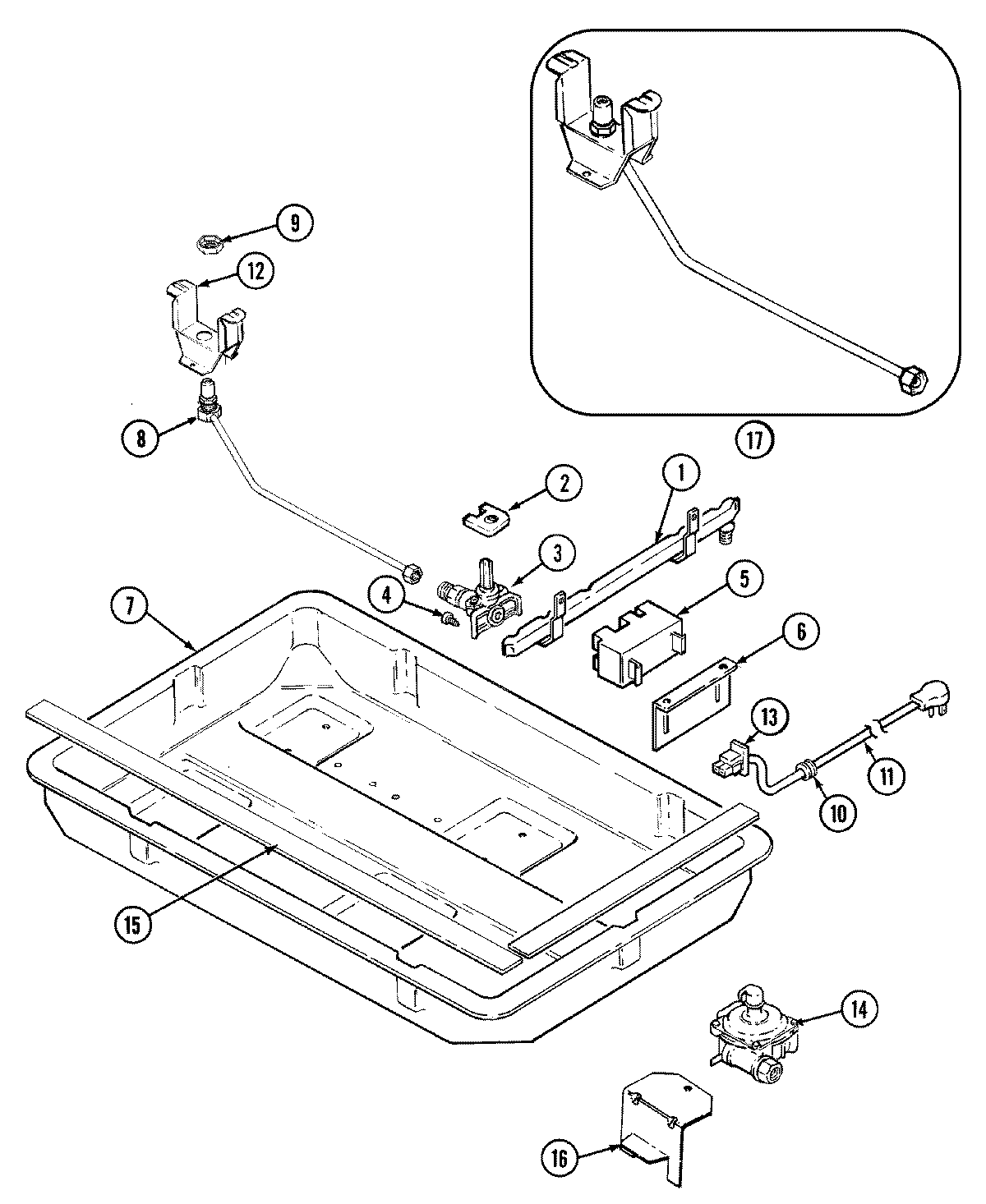 9
12
8
17
2
1
3
4
5
7
6
13
11
10
15
14
16