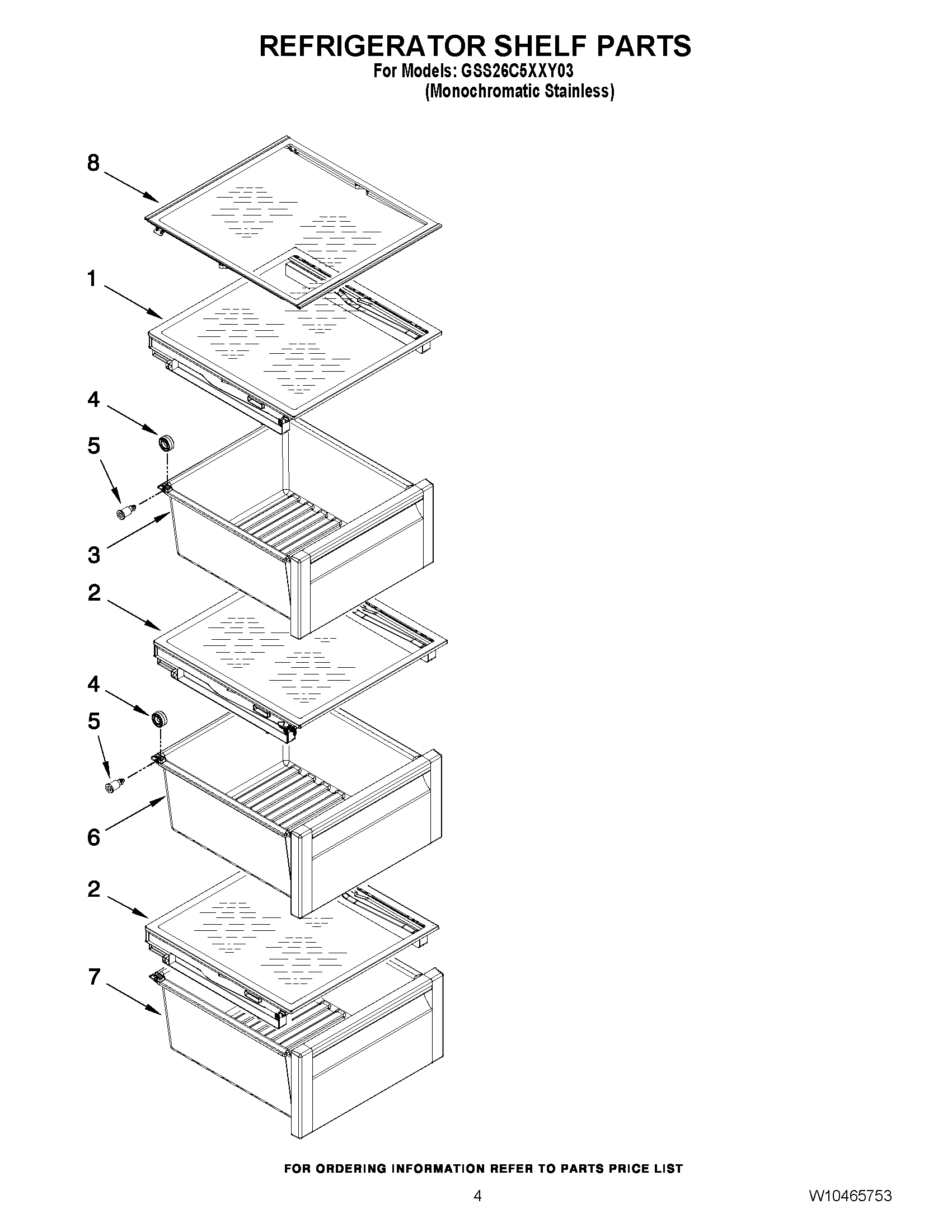 REFRIGERATOR SHELF PARTS
For Models: GSS26C5XXY03
(Monochromatic Stainless)

8
1
4
5
3
2
4
5
6
2
7

FOR ORDERING INFORMATION REFER TO PARTS PRICE LIST

4

W10465753