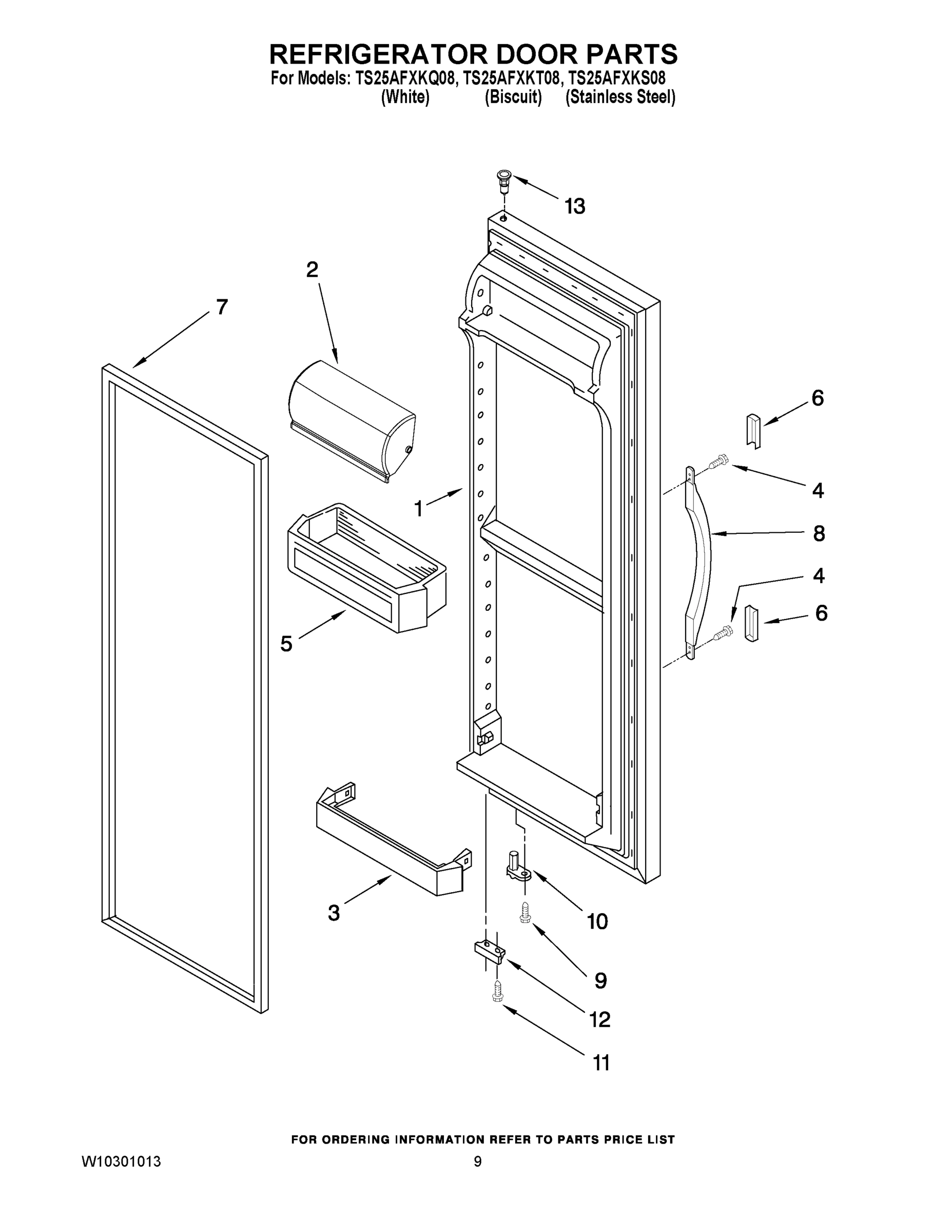 REFRIGERATOR DOOR PARTS
For Models: TS25AFXKQ08, TS25AFXKT08, TS25AFXKS08
(White) (Biscuit) (Stainless Steel)

13
2
7
6
4
1
8
4
6
5
3
10
9
12
11

FOR ORDERING INFORMATION REFER TO PARTS PRICE LIST
W10301013
9