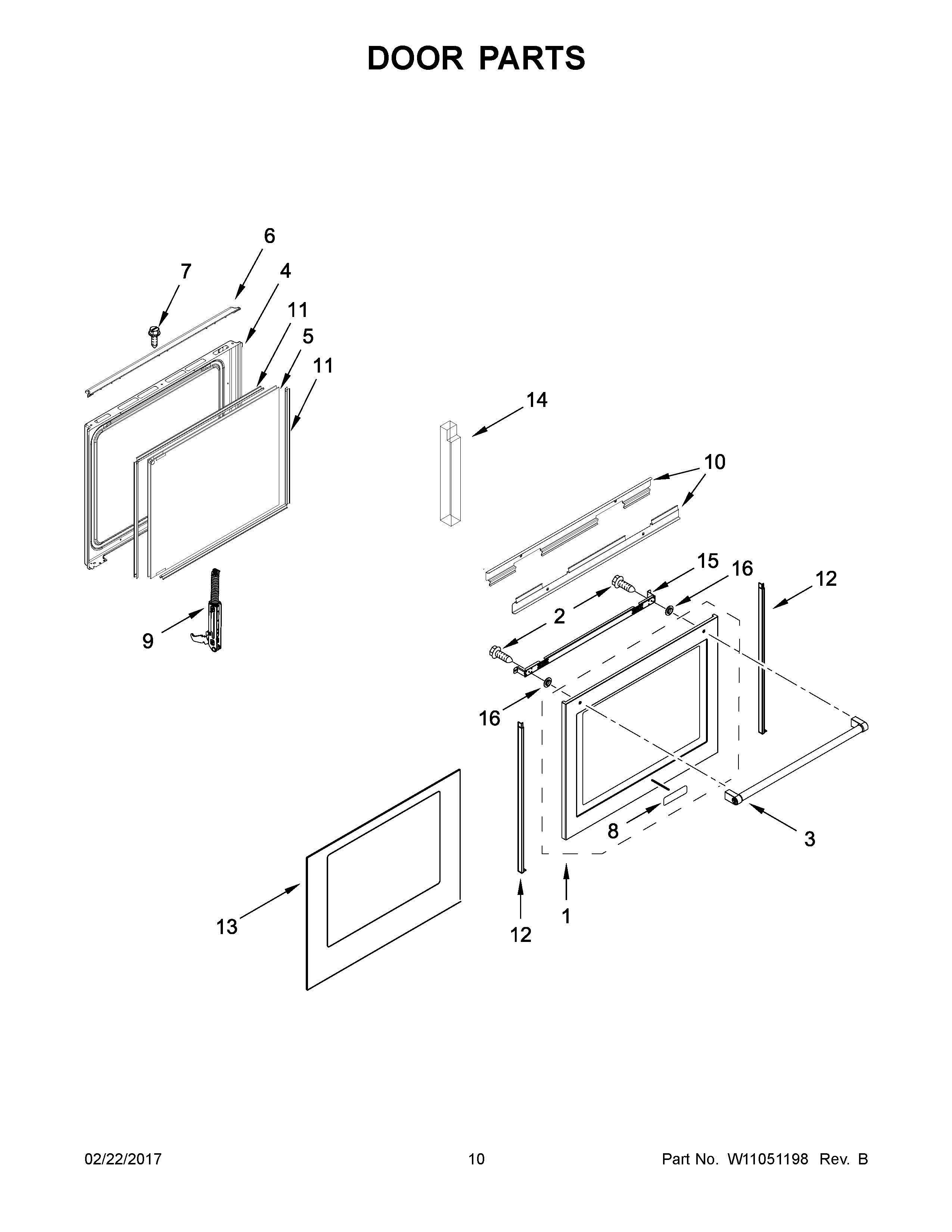 DOOR PARTS

6
7
4
11
5
11
14
10
15
16
12
2
9
16
8
3
13
12
1

02/22/2017

10

Part No. W11051198 Rev. B