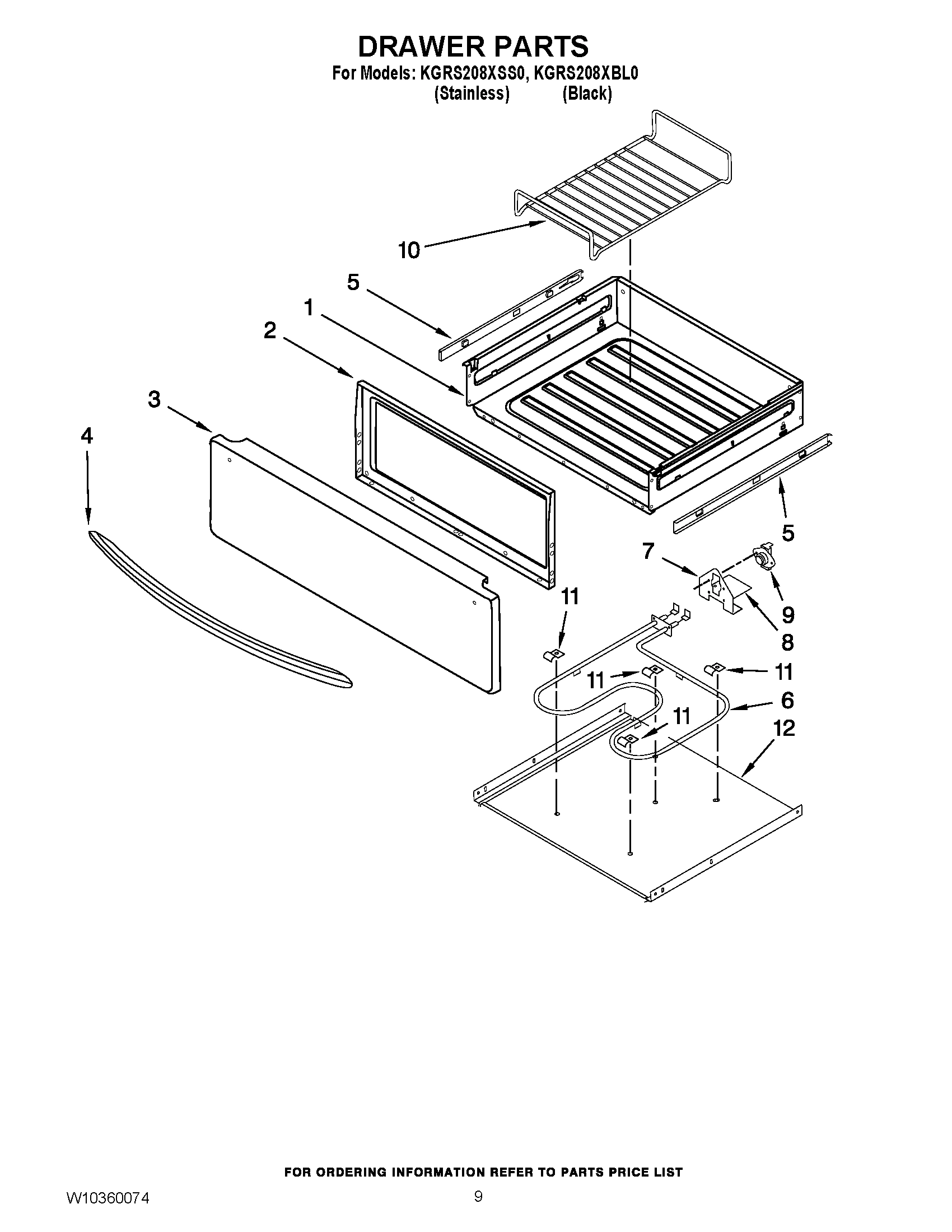 DRAWER PARTS

For Models: KGRS208XSS0, KGRS208XBL0
(Stainless) (Black)

10

5

1

2

3

4

5

7

9

8

11

11

11

6

11

12

FOR ORDERING INFORMATION REFER TO PARTS PRICE LIST

W10360074

9