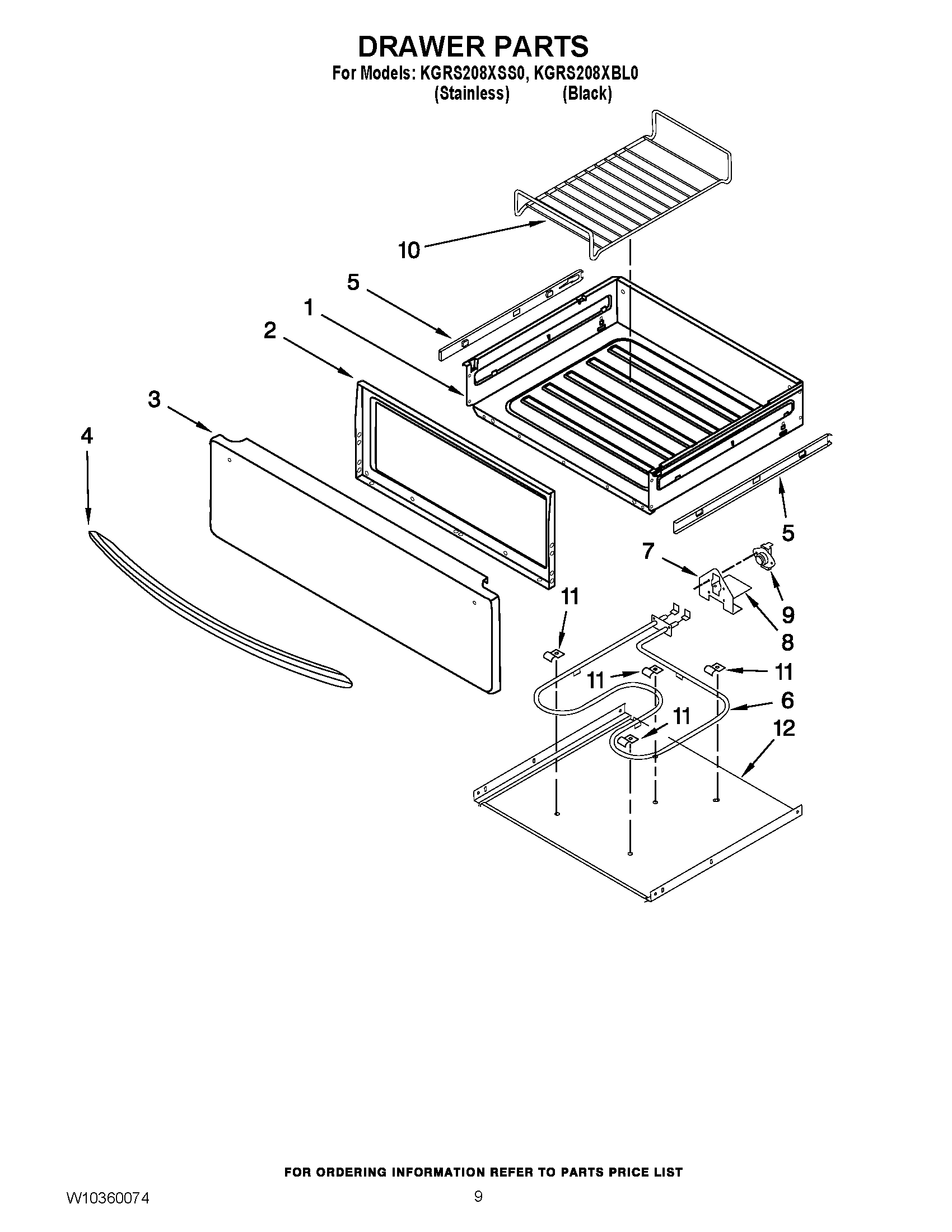 DRAWER PARTS
For Models: KGRS208XSS0, KGRS208XBL0
(Stainless) (Black)

10
5
1
2
3
4
5
7
9
8
11
11
11
6
11
12

FOR ORDERING INFORMATION REFER TO PARTS PRICE LIST

W10360074
9