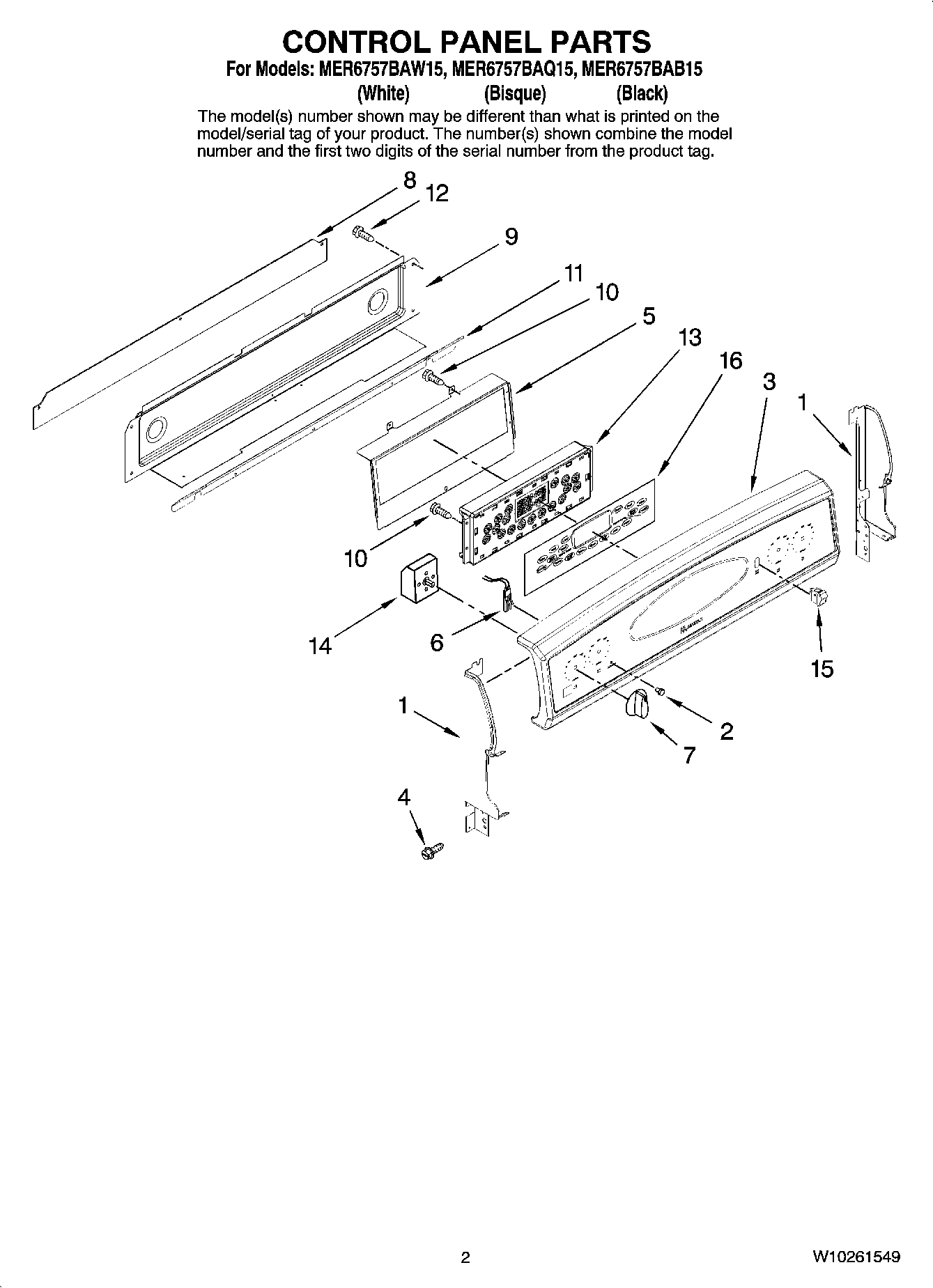 CONTROL PANEL PARTS

For Models: MER6757BAW15, MER6757BAQ15, MER6757BAB15
(White) (Bisque) (Black)

The model(s) number shown may be different than what is printed on the model/serial tag of your product. The number(s) shown combine the model number and the first two digits of the serial number from the product tag.

8
12
9
11
10
5
13
16
3
1
10
14
6
15
1
2
7
4

2

W10261549