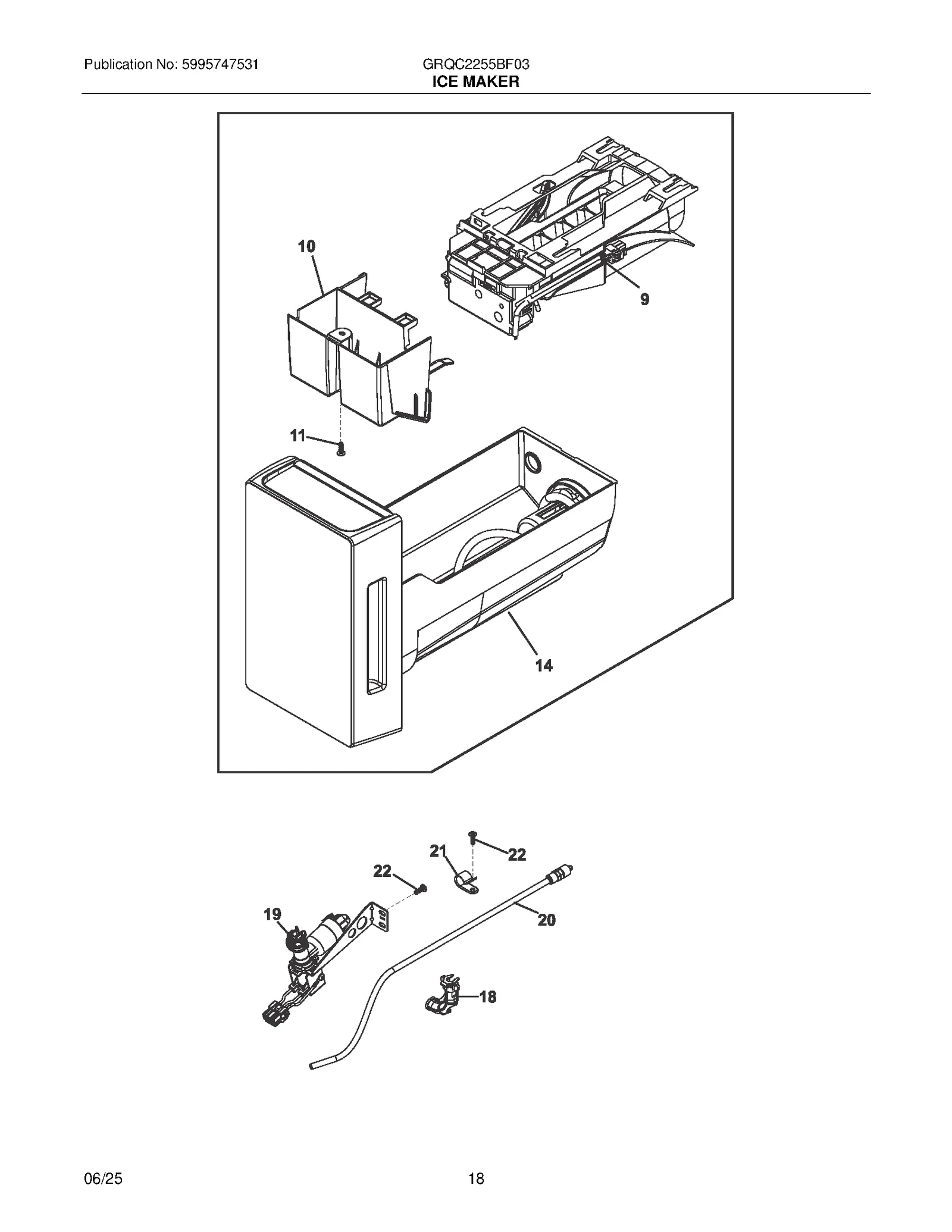 Publication No: 5995747531

GRQC2255BF03
ICE MAKER

10

9

11

14

22

21

22

19

20

18

06/25

18