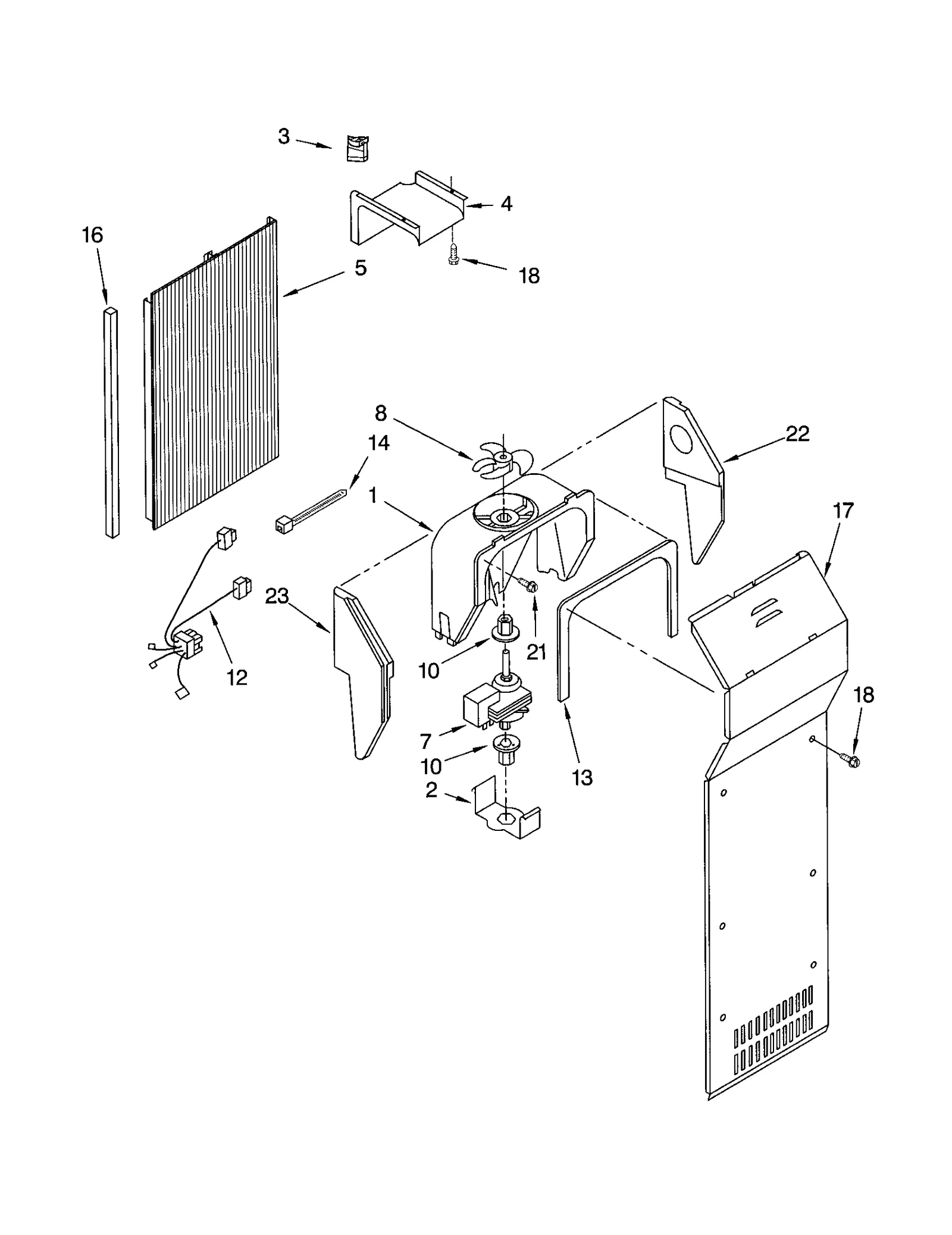 3
4
16
5
18
8
14
22
1
17
23
21
10
12
18
7
10
13
2