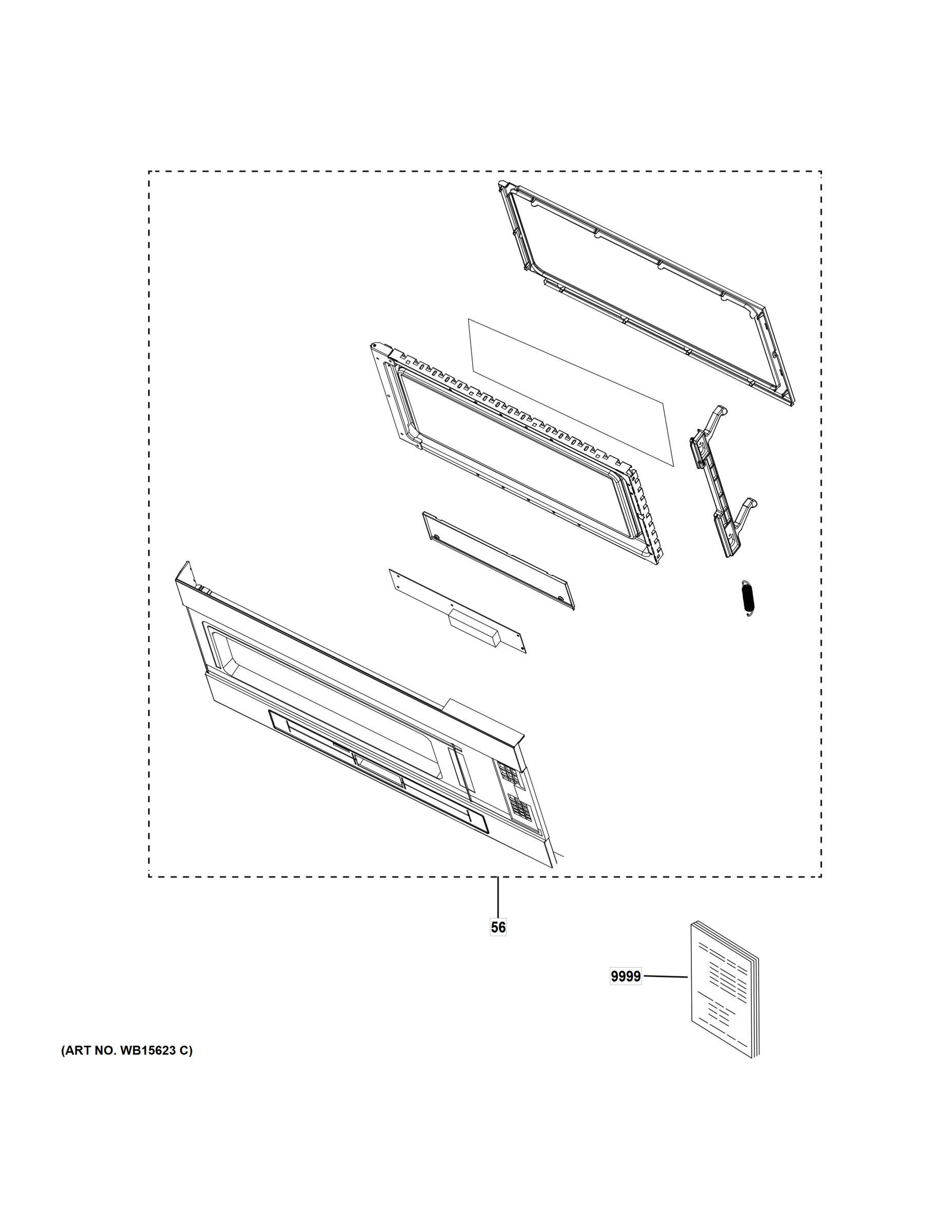 56

9999

(ART NO. WB15623 C)