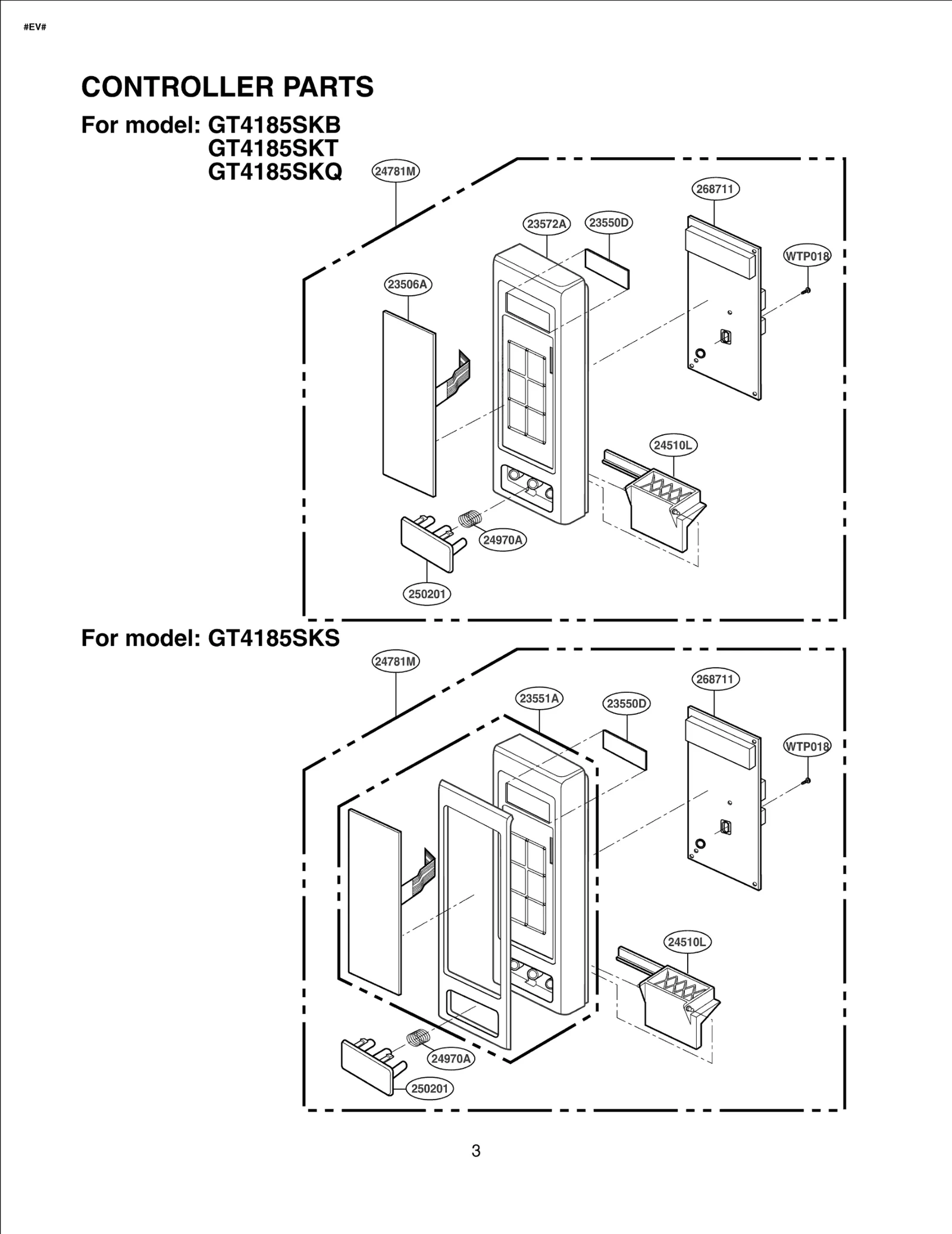 #EV#

CONTROLLER PARTS

For model: GT4185SKB
GT4185SKT
GT4185SKQ

24781M
268711
23572A
23550D
WTP018
23506A
24510L
24970A
250201

For model: GT4185SKS

24781M
268711
23551A
23550D
WTP018
24510L
24970A
250201

3