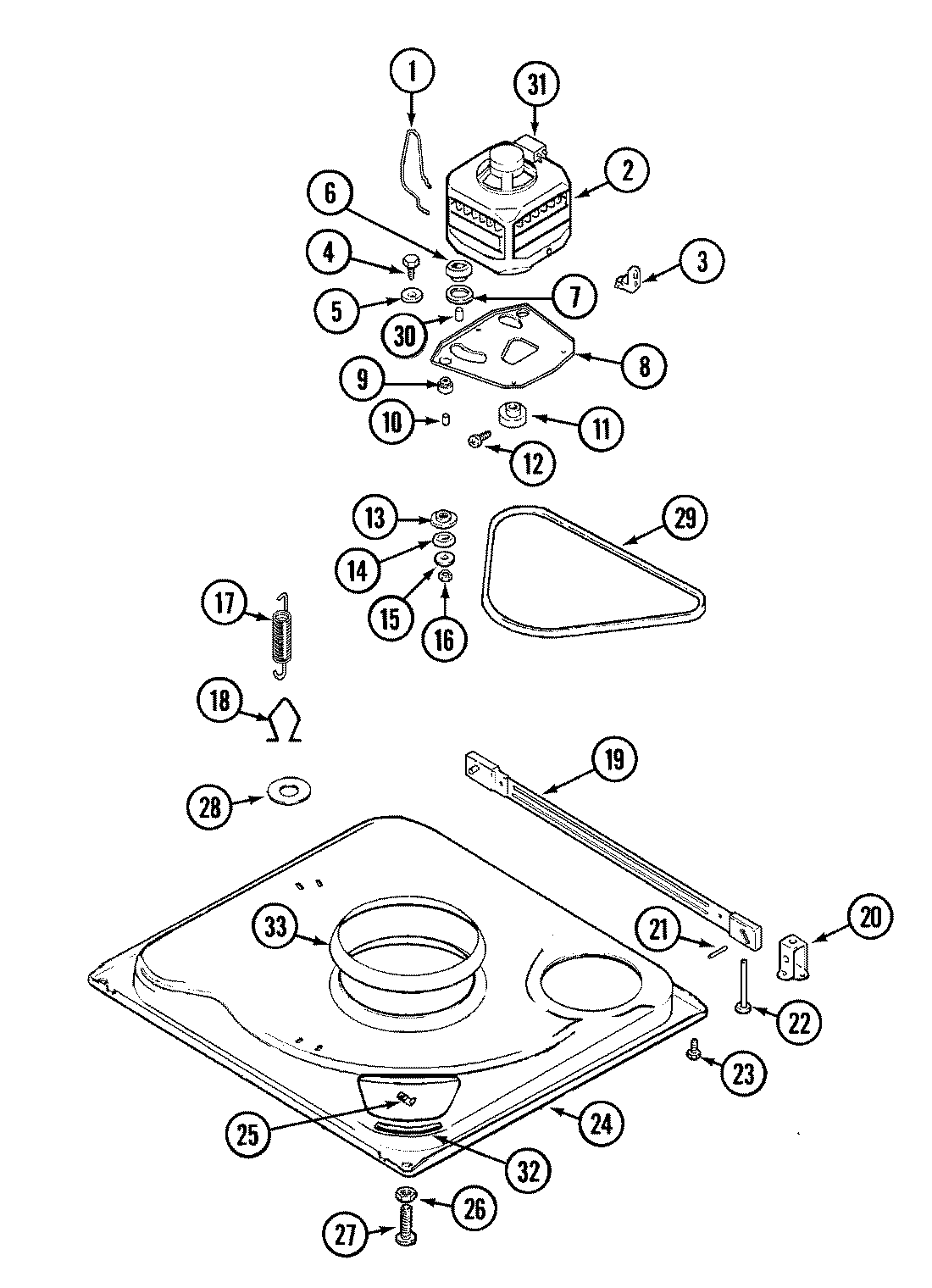 1
31
2
6
4
3
5
7
30
8
9
10
11
12
13
29
14
15
16
17
18
19
28
33
21
20
22
23
25
24
32
26
27