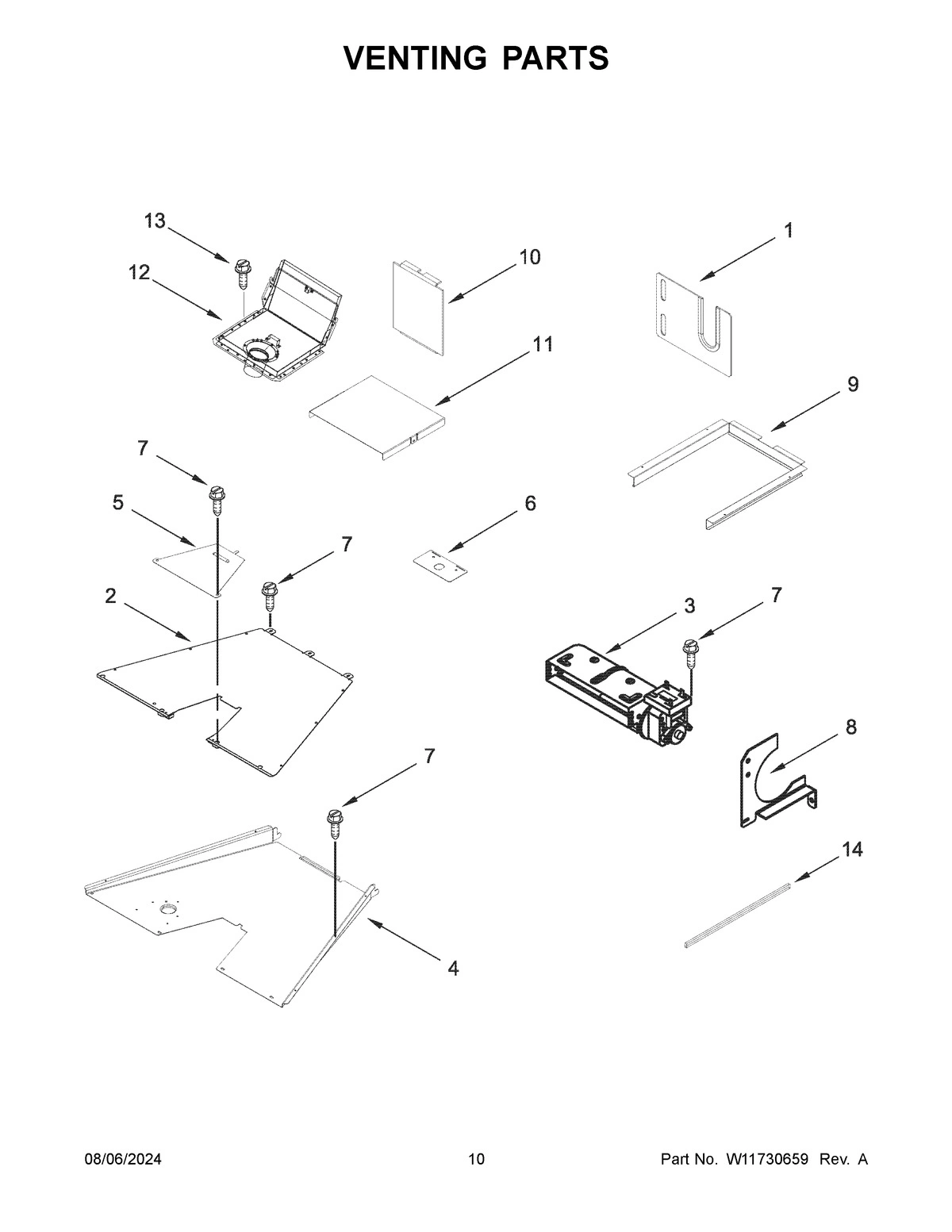 VENTING PARTS

13

12

10

1

11

9

7

5

6

7

2

3

7

8

7

14

4

08/06/2024

10

Part No. W11730659 Rev. A