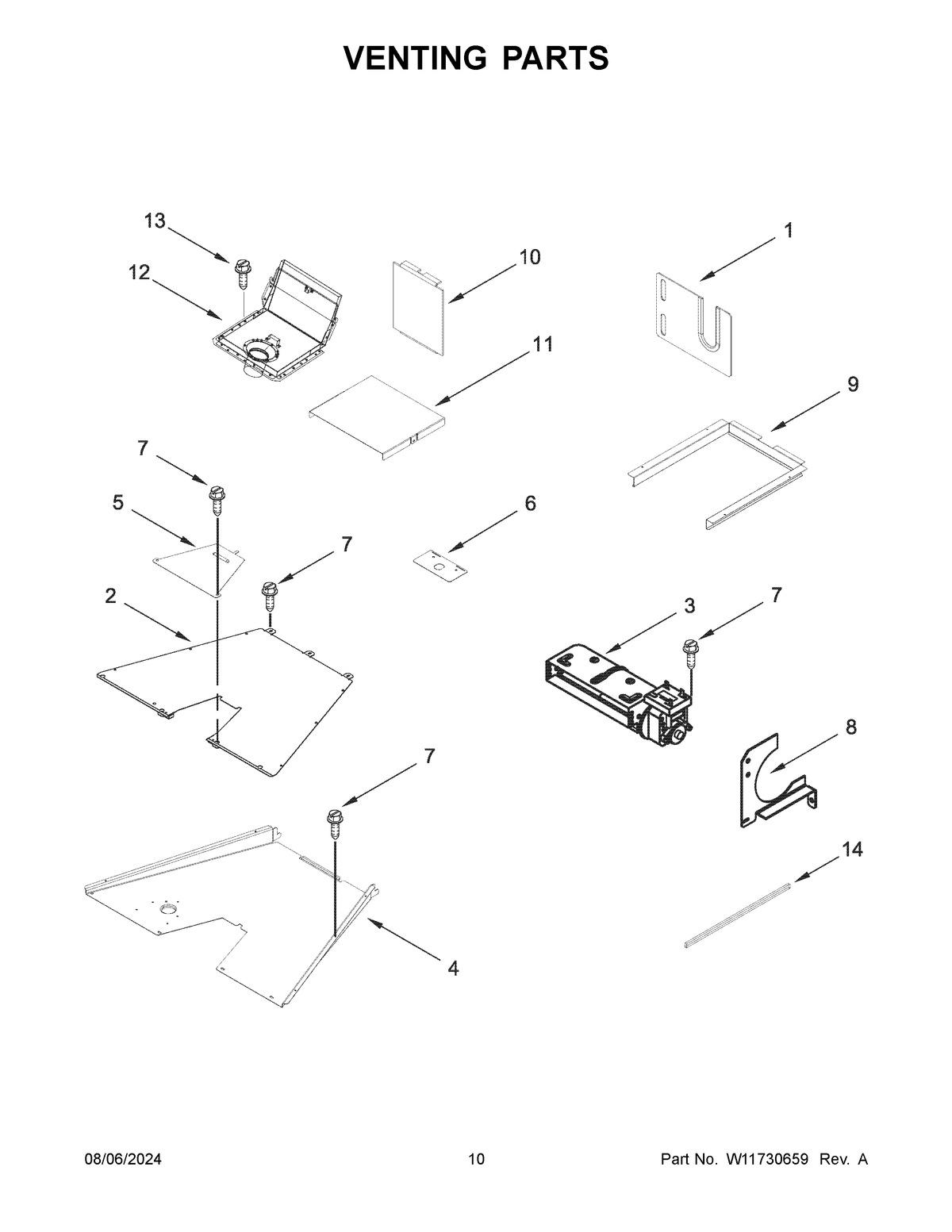 VENTING PARTS

13
12
10
1
11
9
7
5
6
7
2
3
7
8
7
14
4

08/06/2024
10
Part No. W11730659 Rev. A