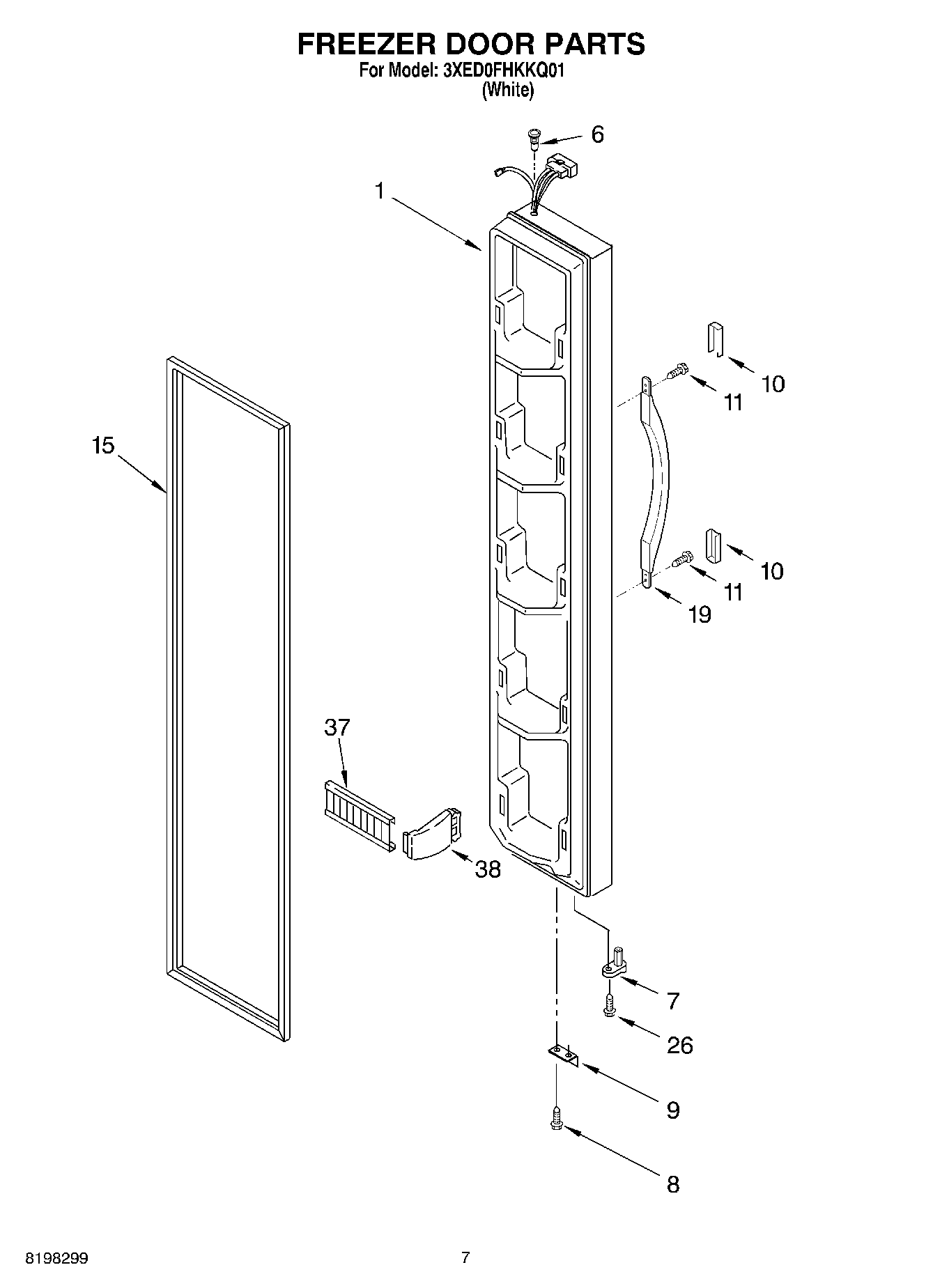 FREEZER DOOR PARTS
For Model: 3XED0FHKKQ01
(White)

6
1
10
11
15
10
11
19
37
38
7
26
9
8

8198299

7