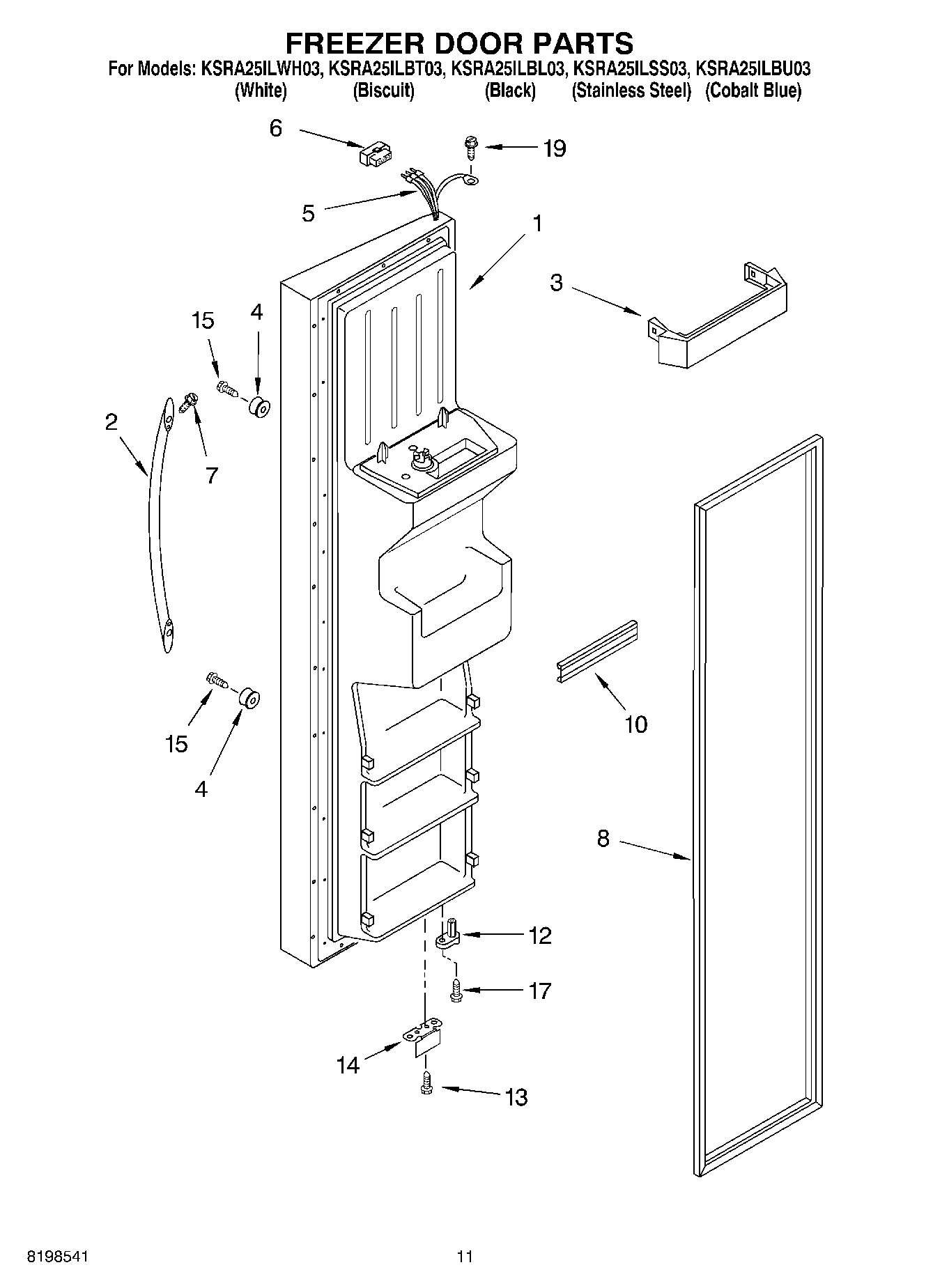 FREEZER DOOR PARTS

For Models: KSRA25ILWH03, KSRA25ILBT03, KSRA25ILBL03, KSRA25ILSS03, KSRA25ILBU03
(White) (Biscuit) (Black) (Stainless Steel) (Cobalt Blue)

6
19
5
1
3
15
4
2
7
10
15
4
8
12
17
14
13

8198541

11