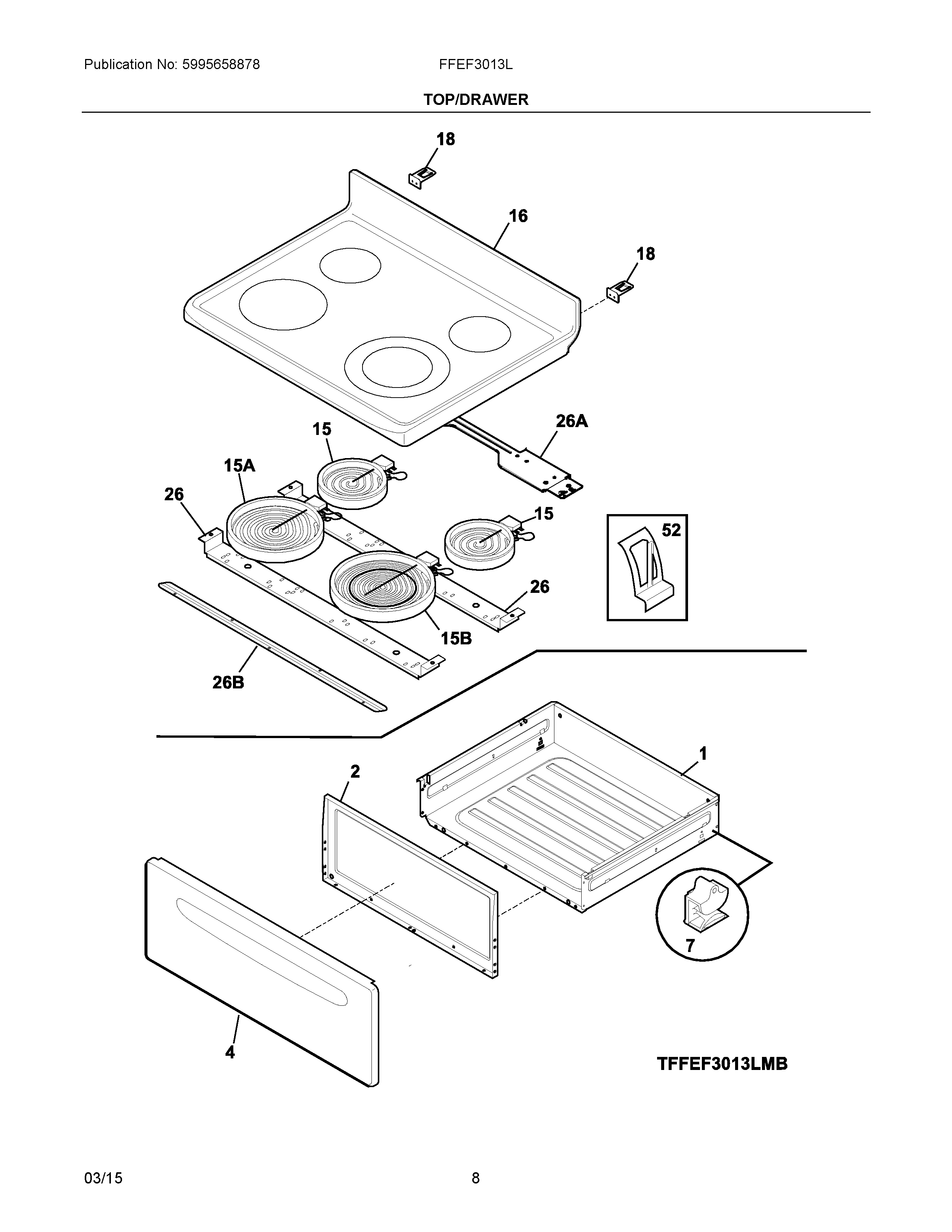 Publication No: 5995658878

FFEF3013L

TOP/DRAWER

18

16

18

26A

15

15A

26

15

52

26

15B

26B

1

2

7

4

TFFEF3013LMB

03/15

8