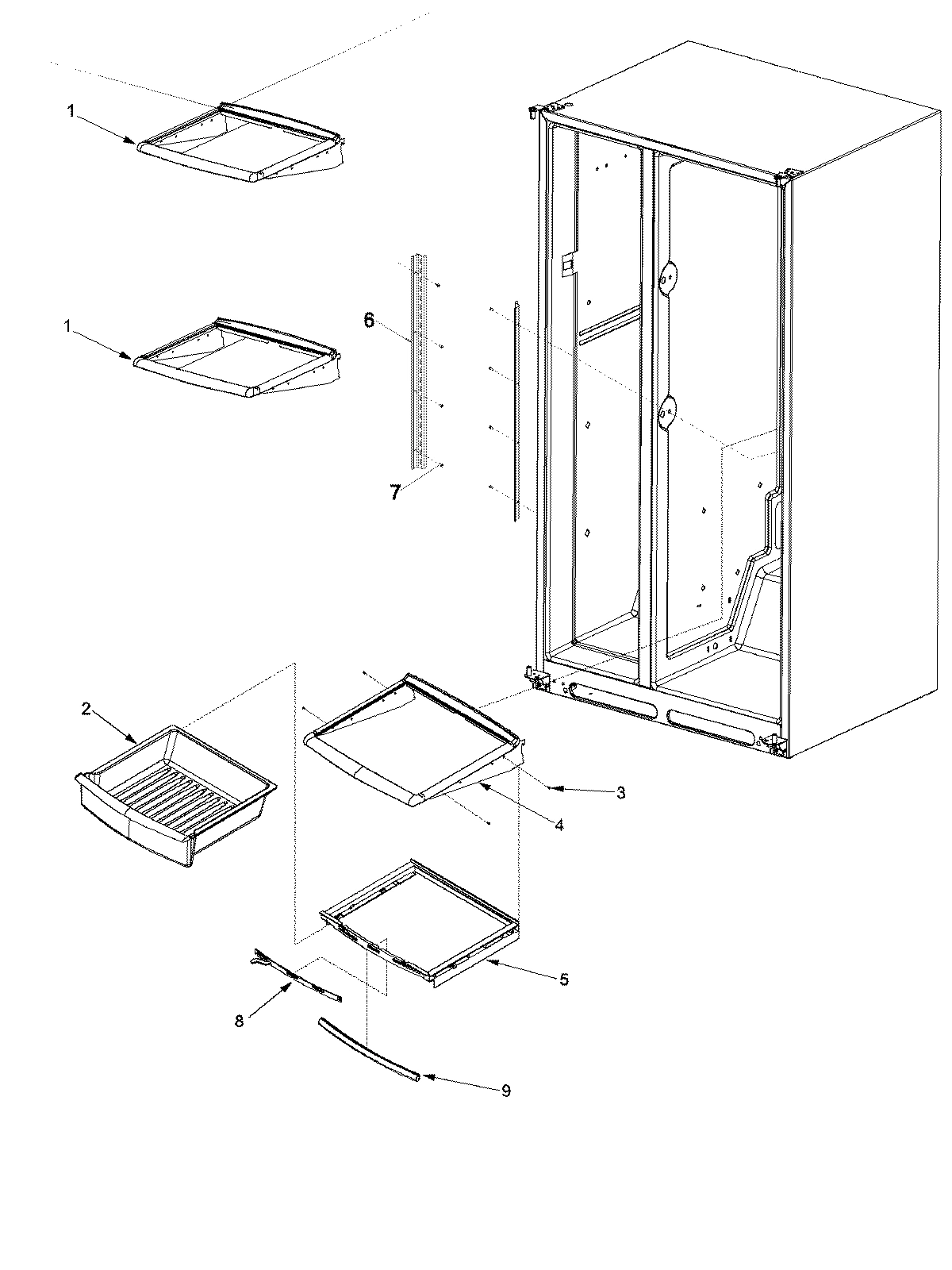 1

1

6

7

2

3

4

5

8

9