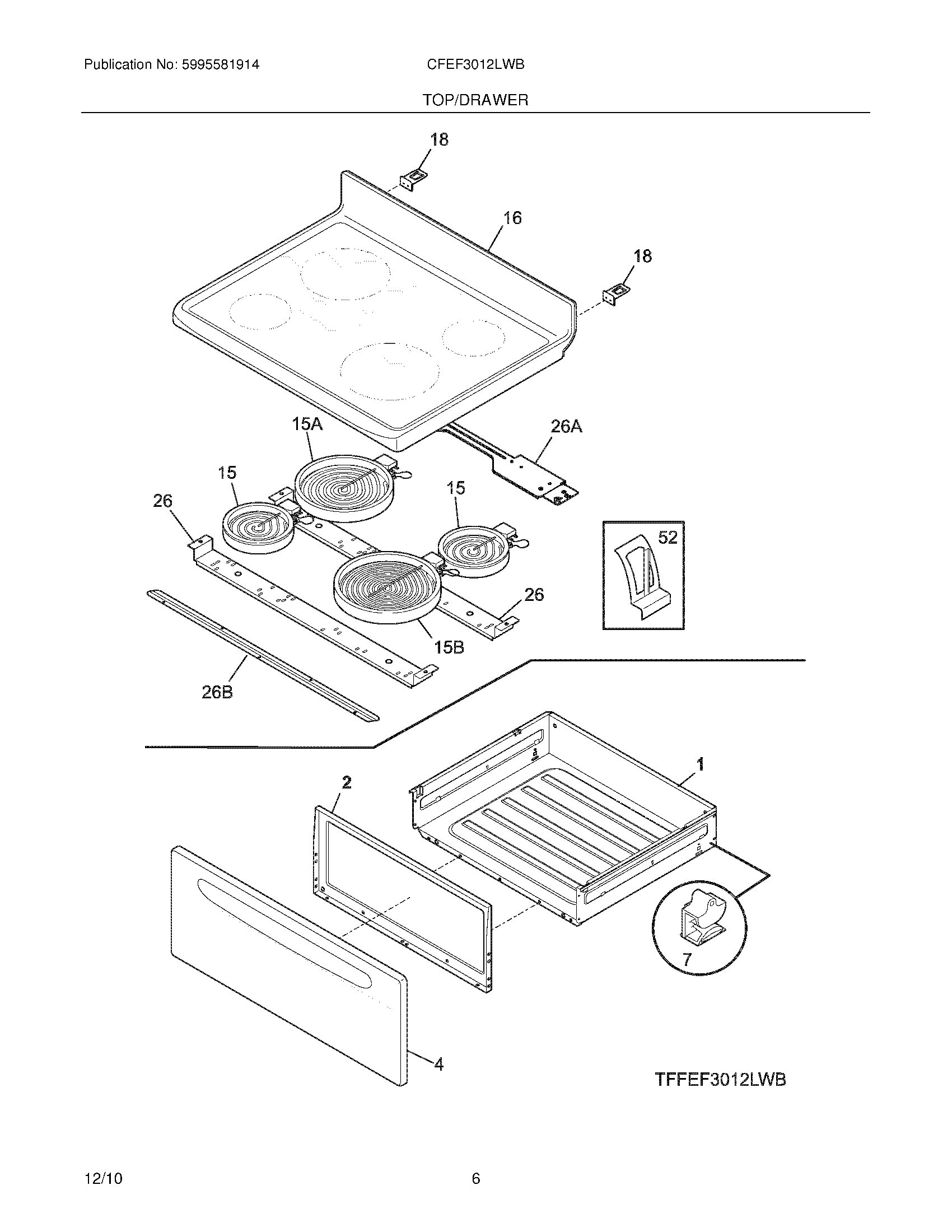 Publication No: 5995581914

CFEF3012LWB

TOP/DRAWER

18

16

18

15A

26A

15

15

26

52

26

15B

26B

1

2

7

4

TFFEF3012LWB

12/10

6