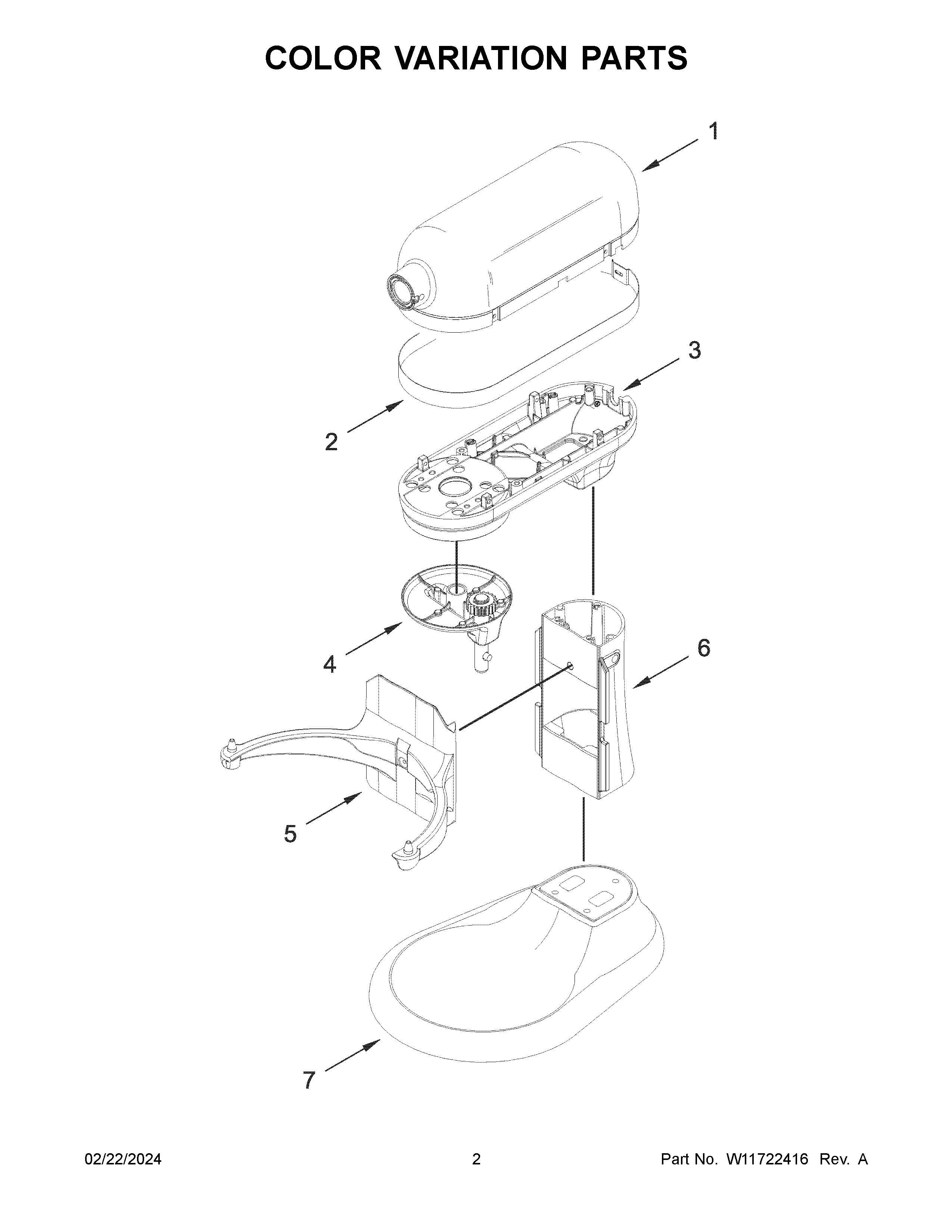 COLOR VARIATION PARTS

1

3

2

4

6

5

7

02/22/2024

2

Part No. W11722416 Rev. A