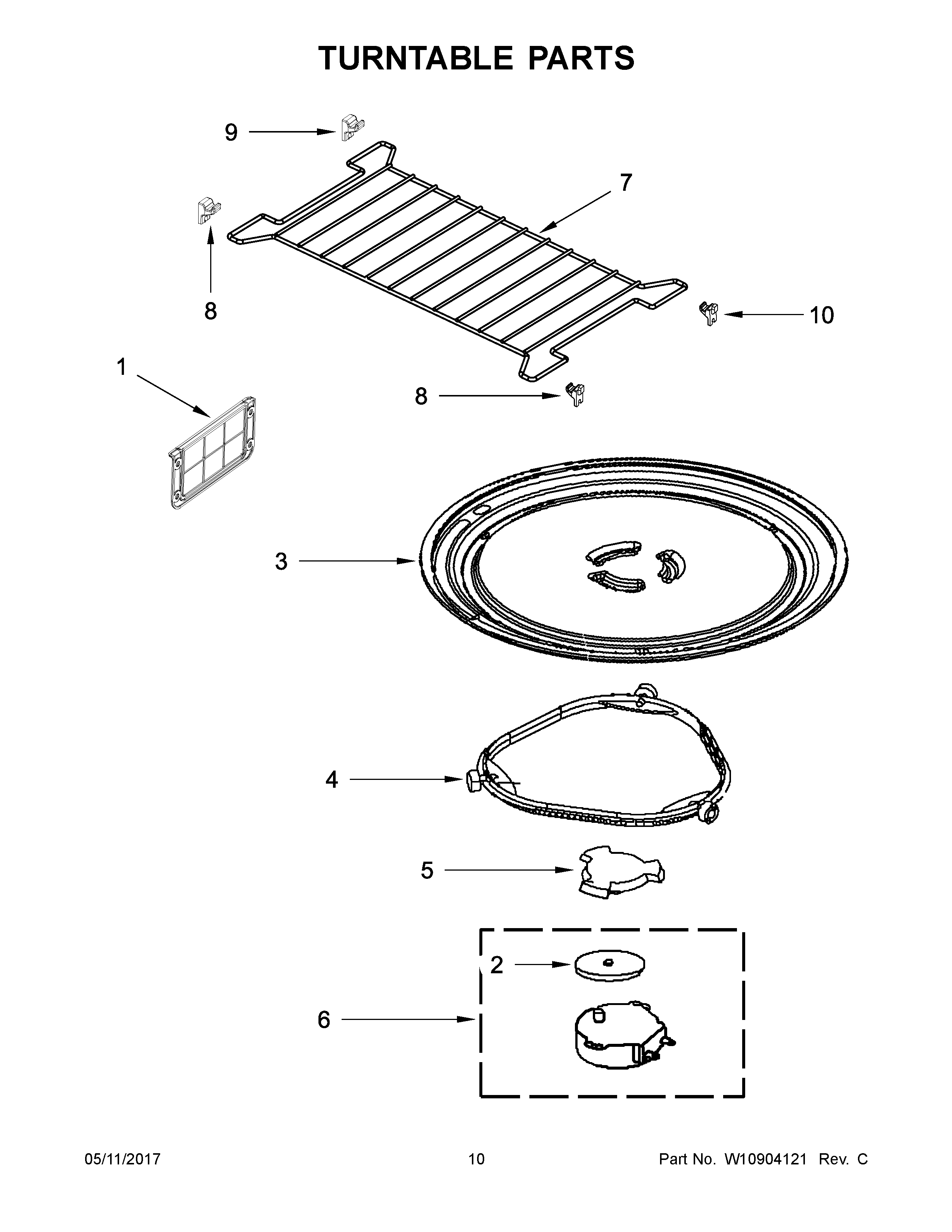 TURNTABLE PARTS

9

7

8

10

1

8

3

4

5

2

6

05/11/2017

10

Part No. W10904121 Rev. C