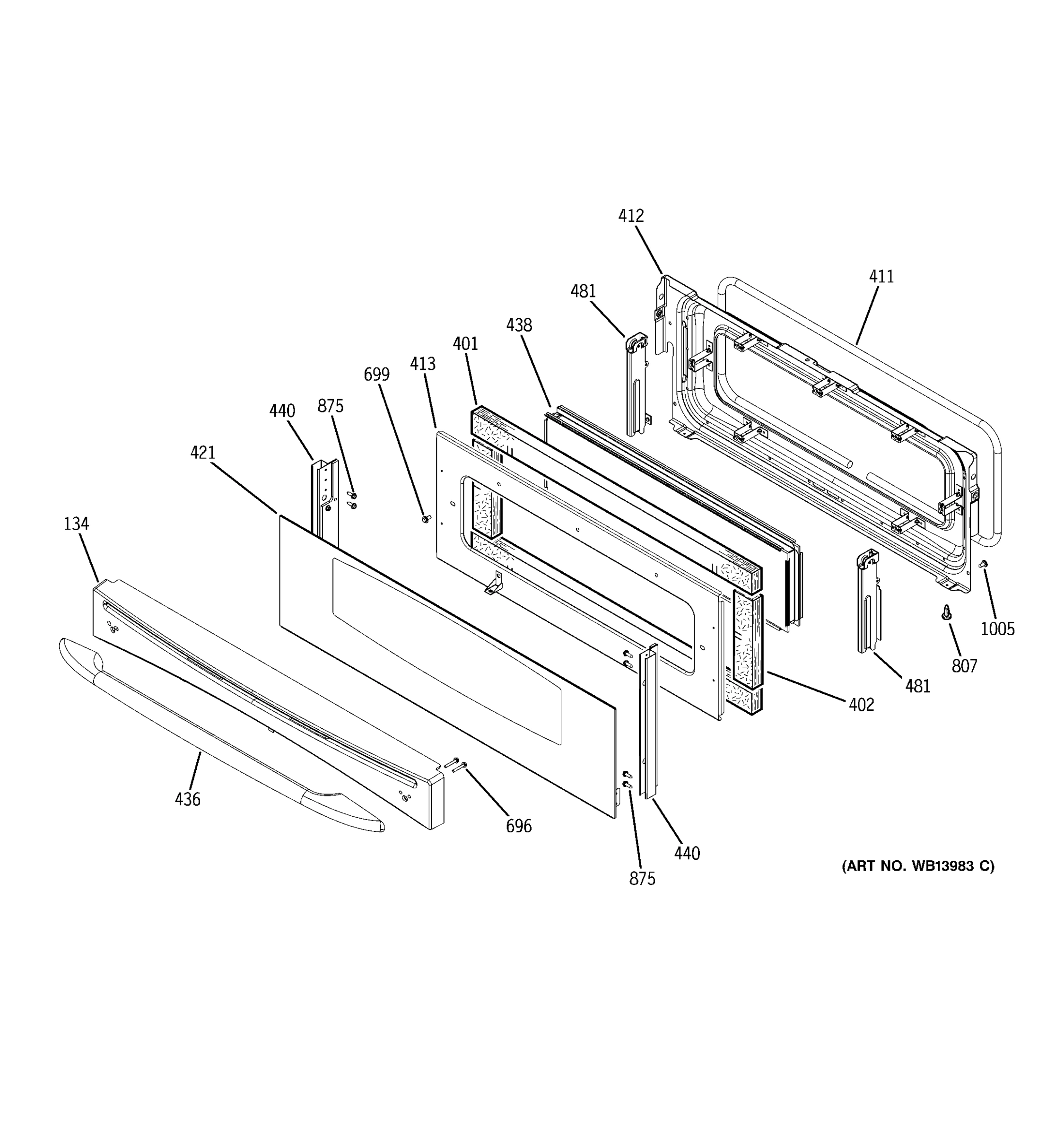 412
411
481
438
401
413
699
440
875
421
134
1005
807
481
402
436
696
440
875
(ART NO. WB13983 C)