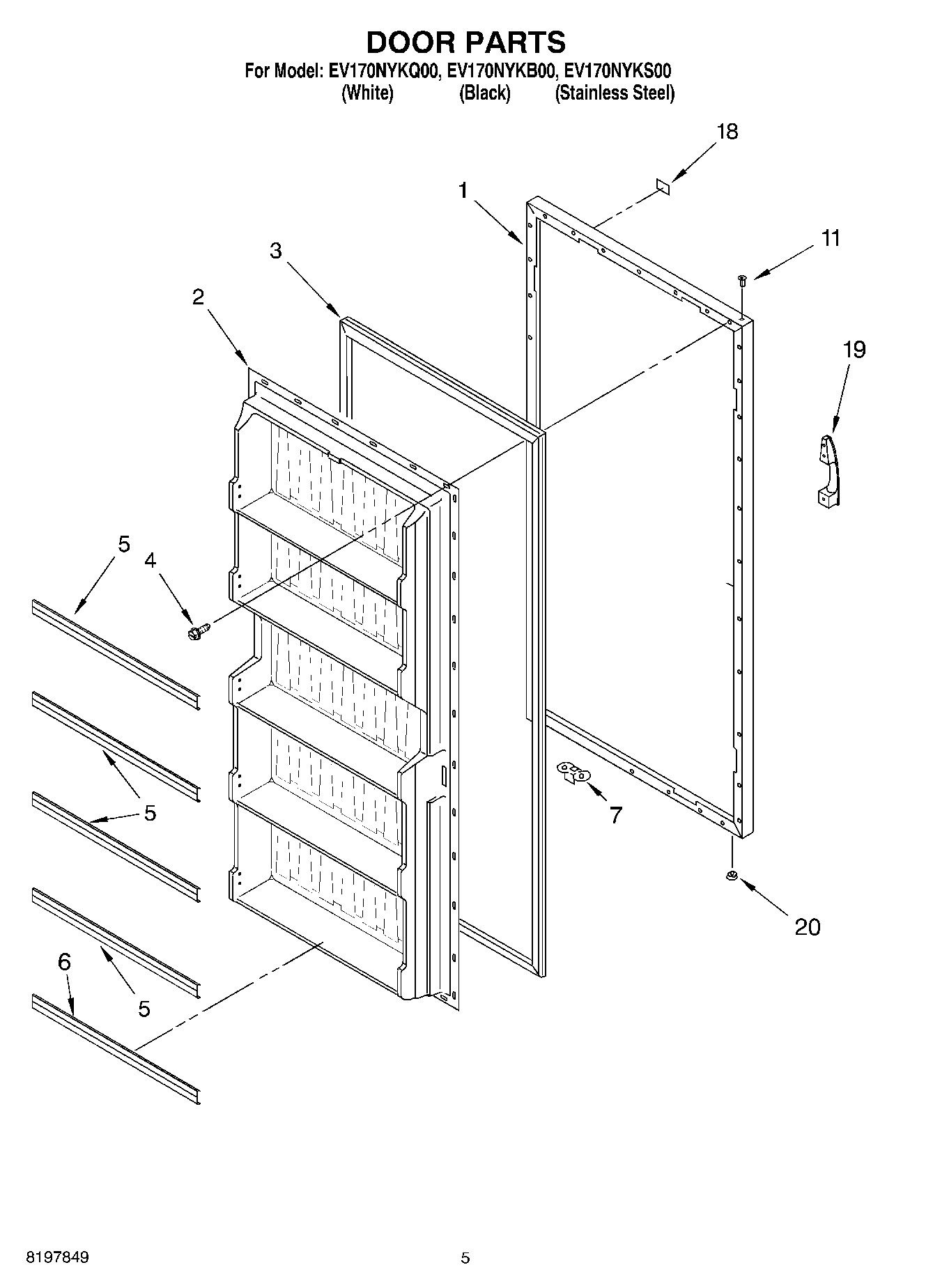 DOOR PARTS

For Model: EV170NYKQ00, EV170NYKB00, EV170NYKS00
(White) (Black) (Stainless Steel)

18

1

11

3

2

19

5

4

5

7

5

20

6

5

8197849

5