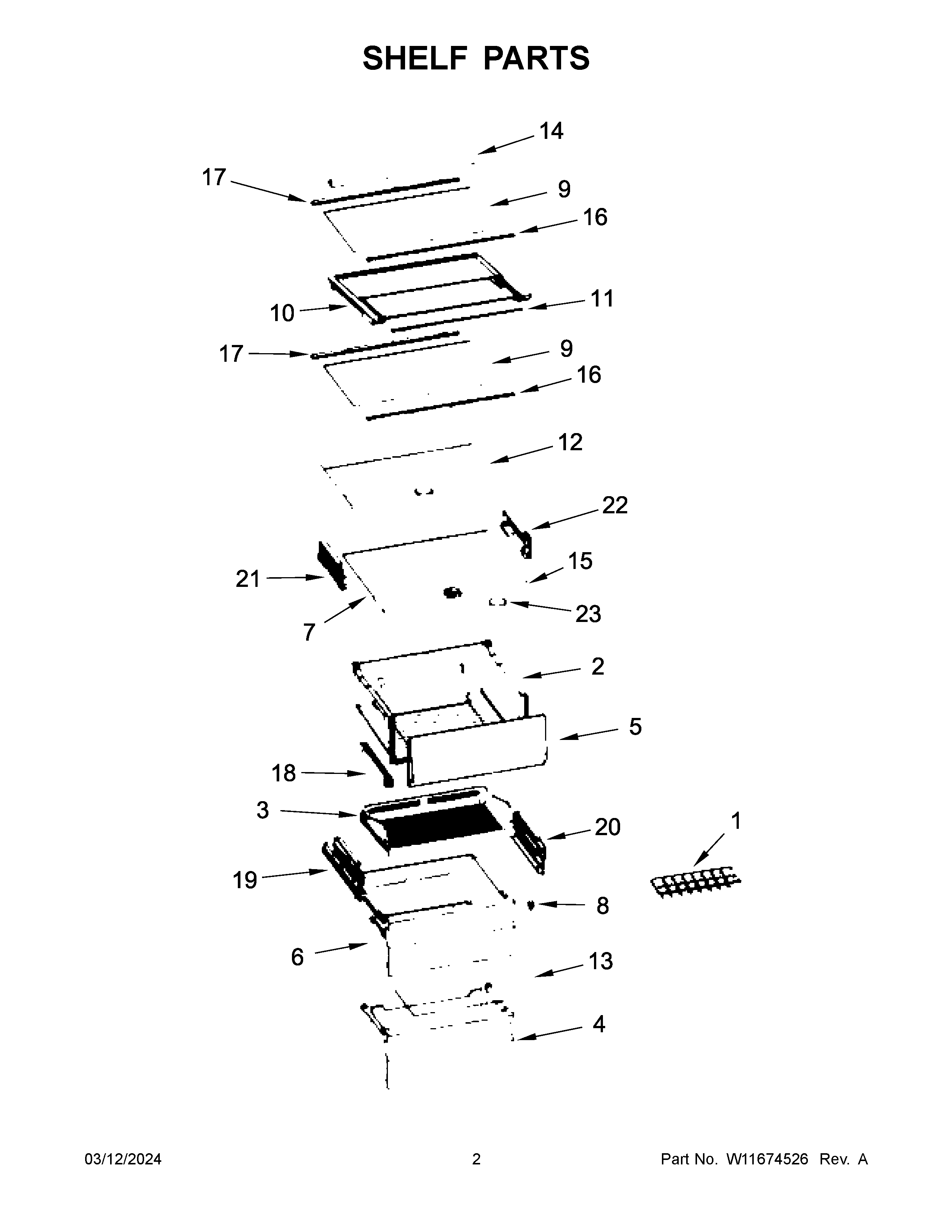 SHELF PARTS

14
17
9
16
10
11
17
9
16
12
22
21
15
23
7
2
5
18
3
20
1
19
8
6
13
4

03/12/2024 2 Part No. W11674526 Rev. A