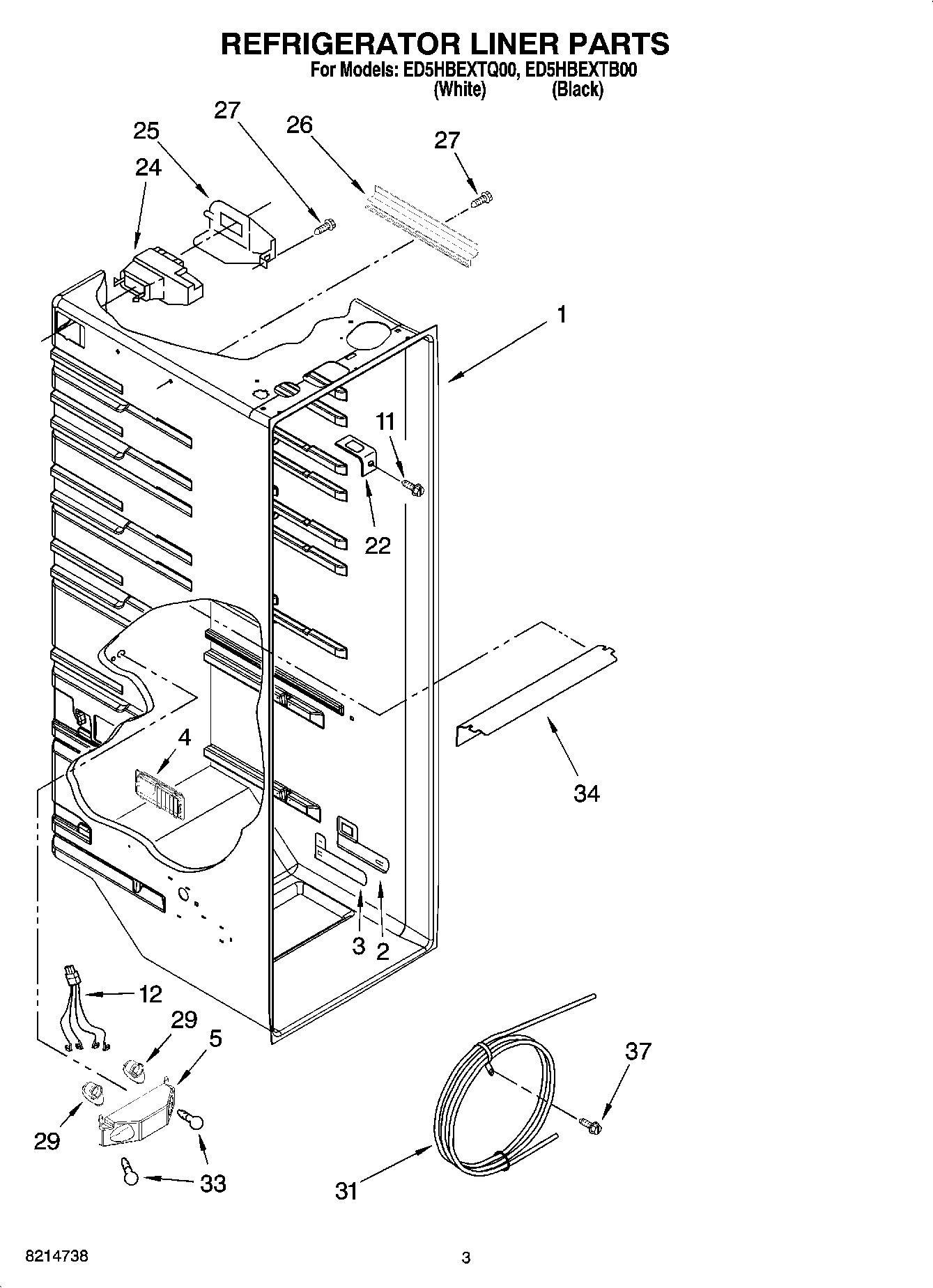 REFRIGERATOR LINER PARTS
For Models: ED5HBEXTQ00, ED5HBEXTB00
(White) (Black)

27
25
26
27
24
1
11
22
4
34
3
2
12
29
5
37
29
33
31

8214738
3