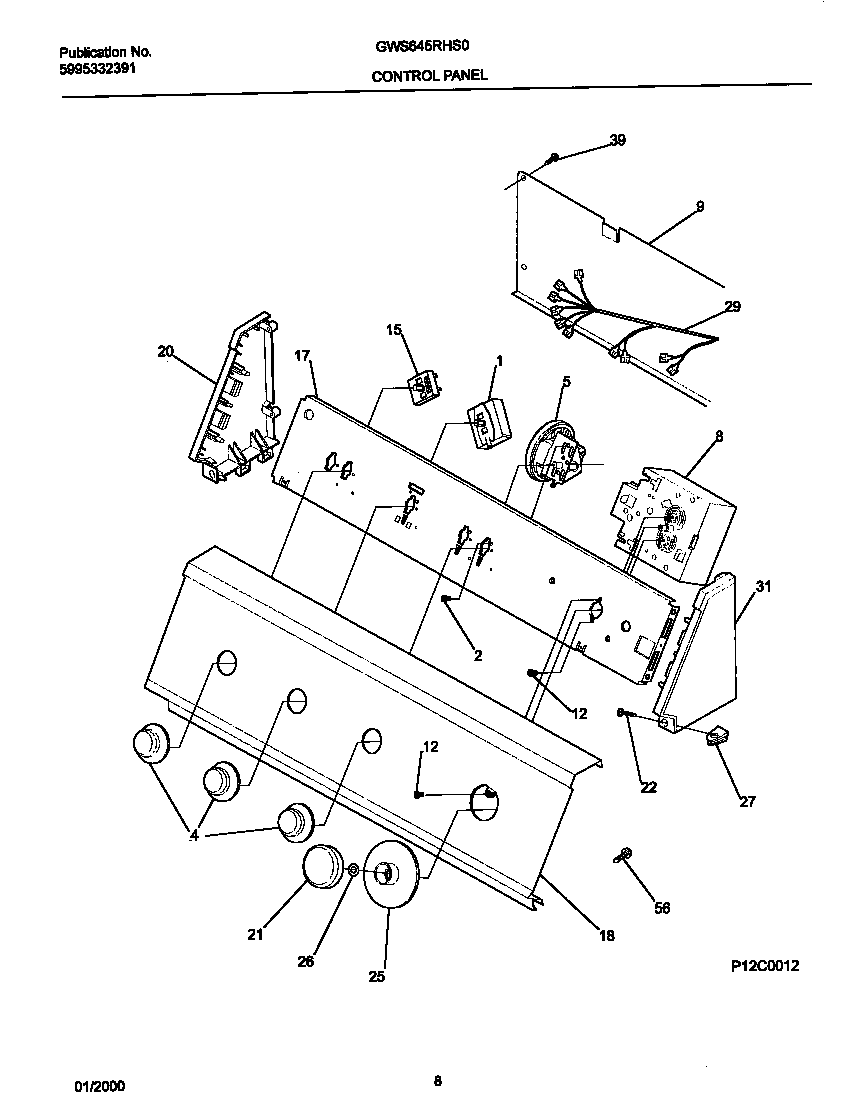 Publication No.
5995332391

GWS646RHS0

CONTROL PANEL

39
9
29
20
17
15
1
5
8
31
2
12
12
22
27
4
21
26
25
18
56

P12C0012

01/2000

8