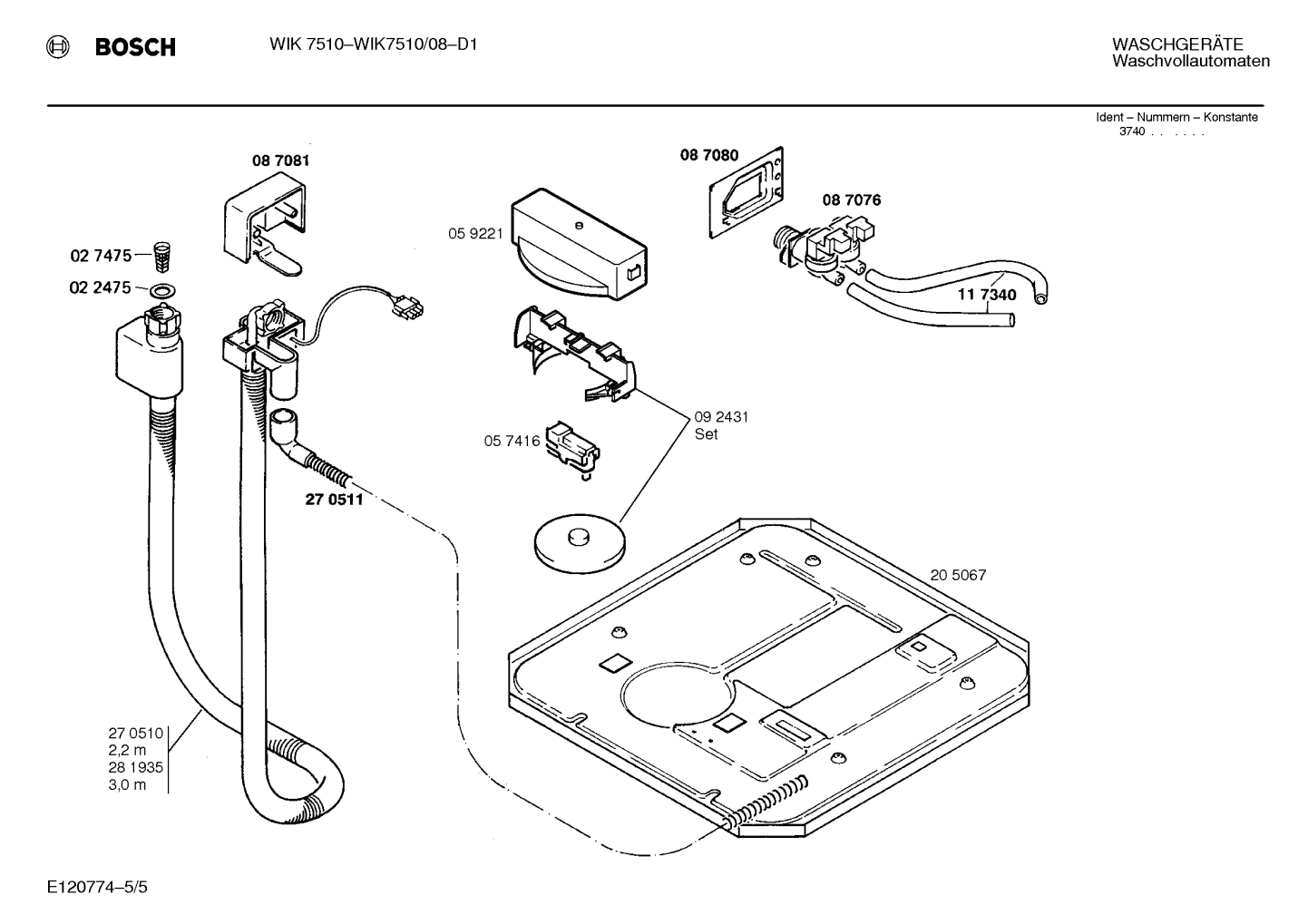 BOSCH

WIK 7510–WIK7510/08–D1

WASCHGERÄTE
Waschvollautomaten

Ident – Nummern – Konstante
3740 . . . . . .

08 7081

02 7475

02 2475

05 9221

08 7080

08 7076

11 7340

09 2431
Set

05 7416

27 0511

20 5067

27 0510
2,2 m
28 1935
3,0 m

E120774–5/5