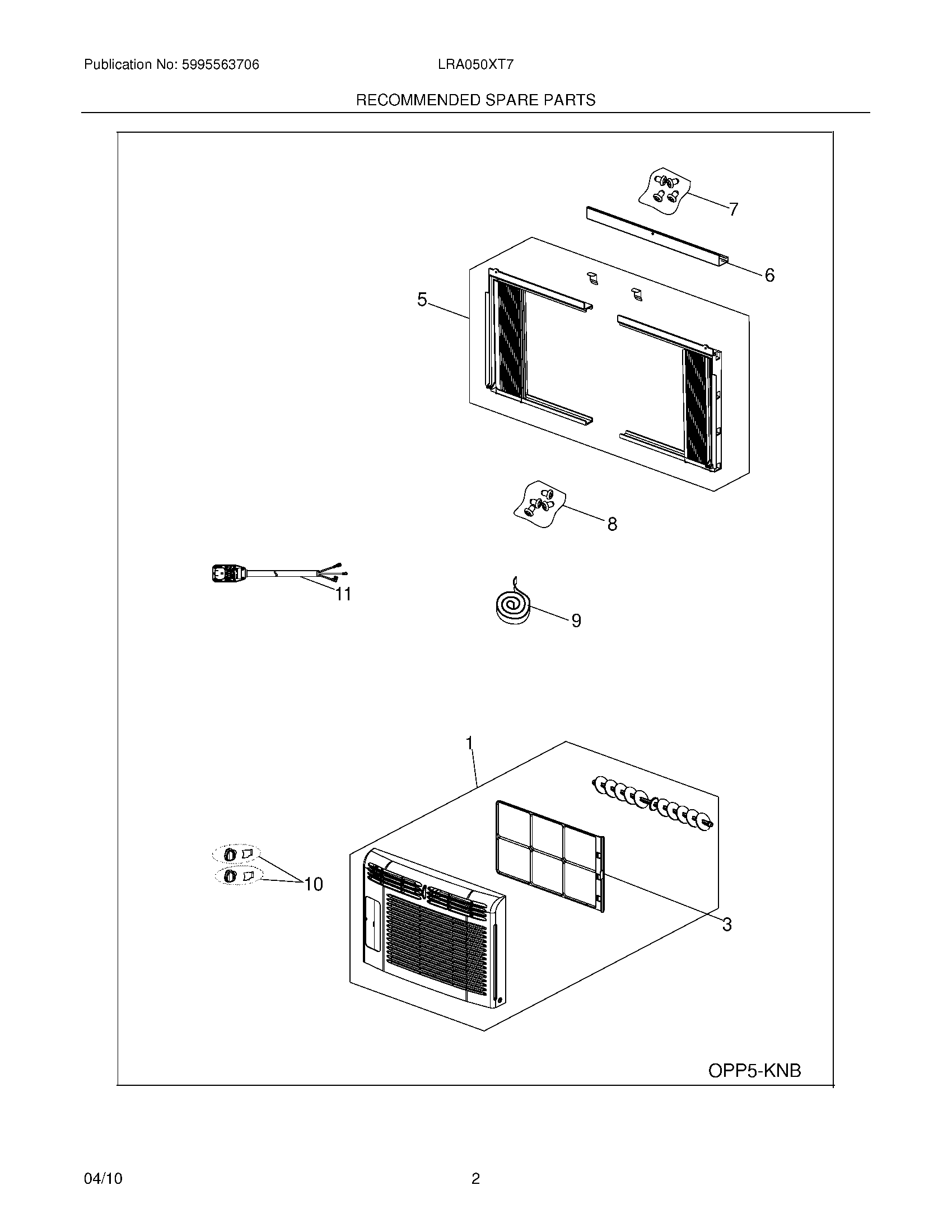 Publication No: 5995563706

LRA050XT7

RECOMMENDED SPARE PARTS

7

6

5

8

11

9

1

10

3

OPP5-KNB

04/10

2