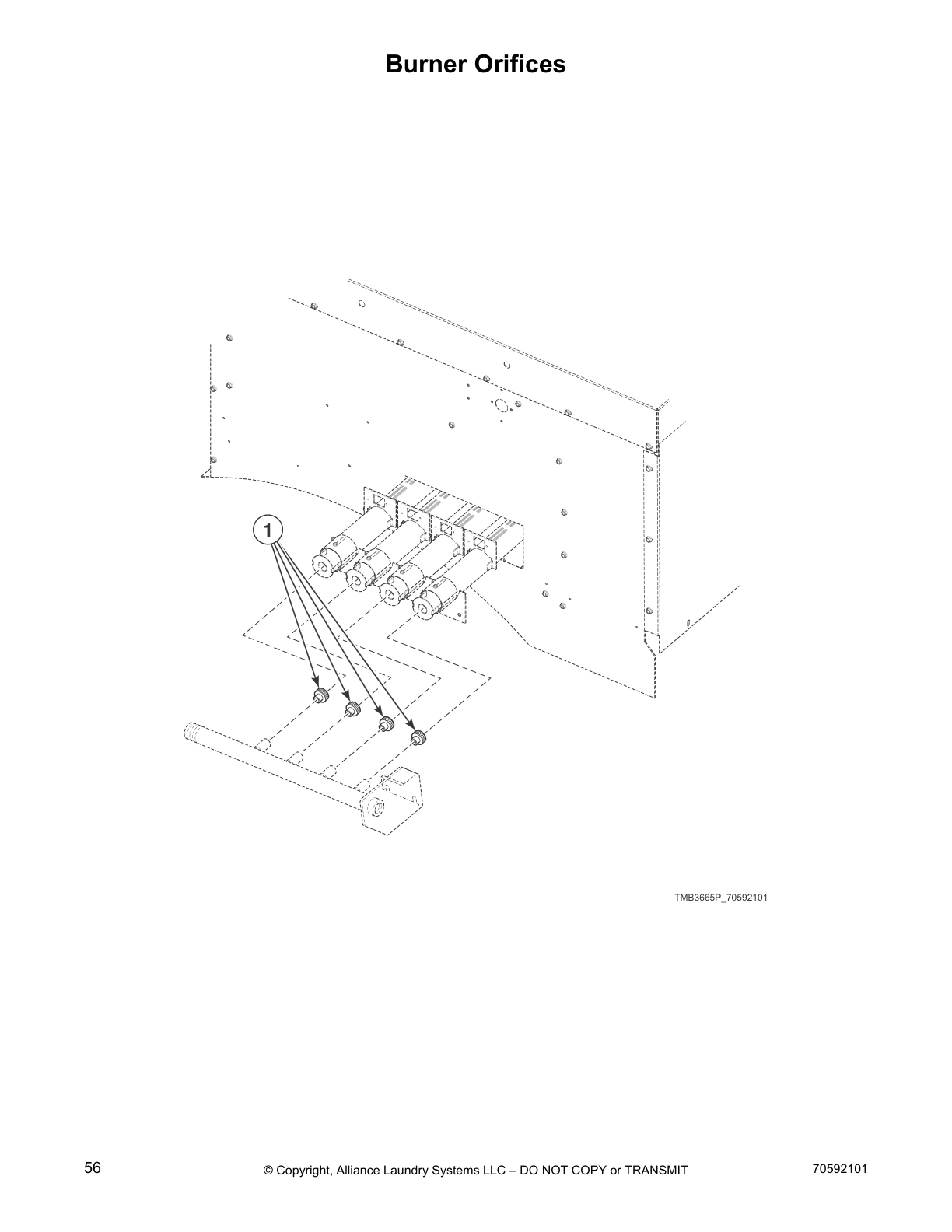 Burner Orifices

1

TMB3665P_70592101

56 © Copyright, Alliance Laundry Systems LLC – DO NOT COPY or TRANSMIT 70592101