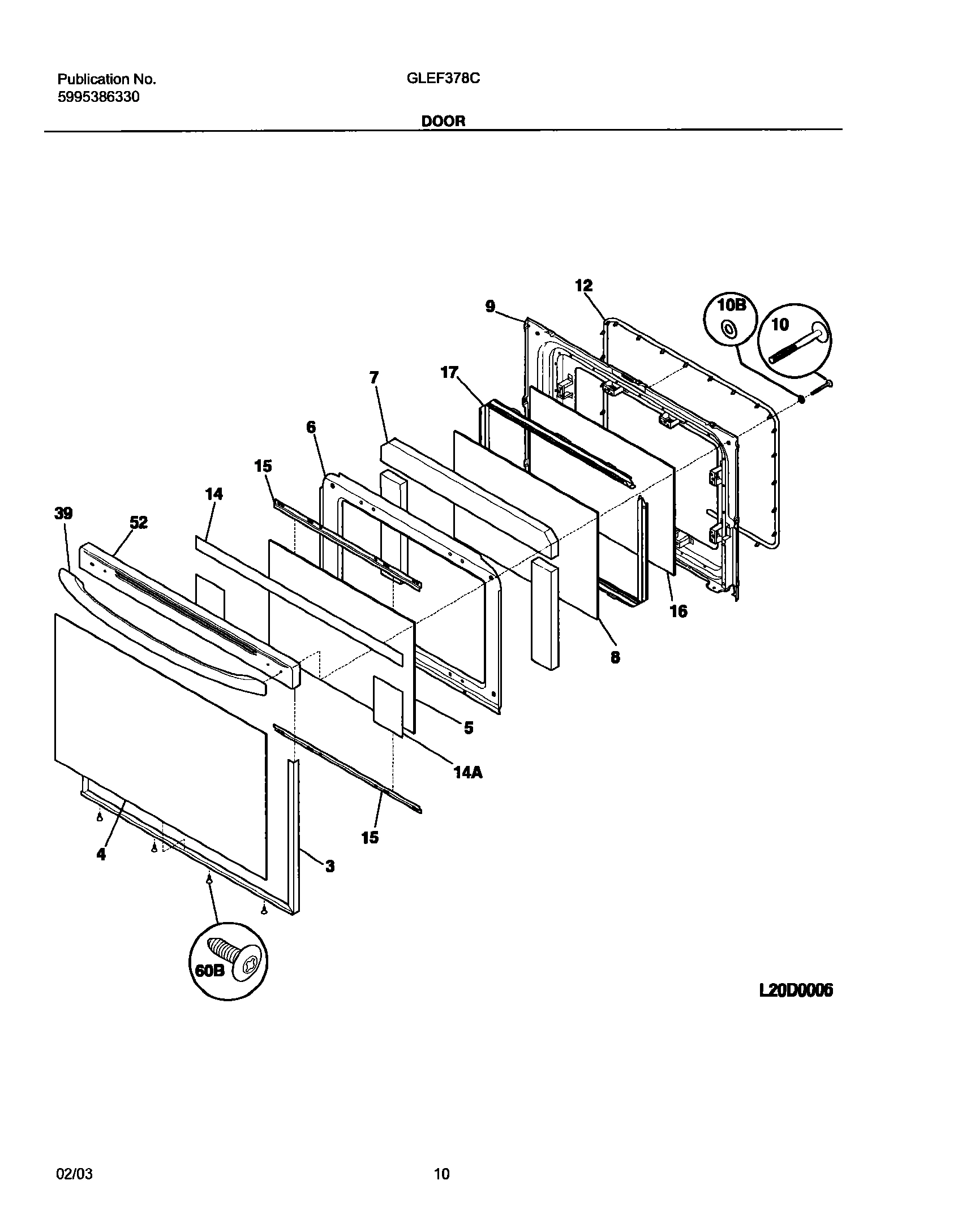 Publication No.
5995386330

GLEF378C

DOOR

12
9
10B
10
7
17
6
15
14
39
52
16
8
5
14A
15
4
3
60B

L20D0006

02/03

10