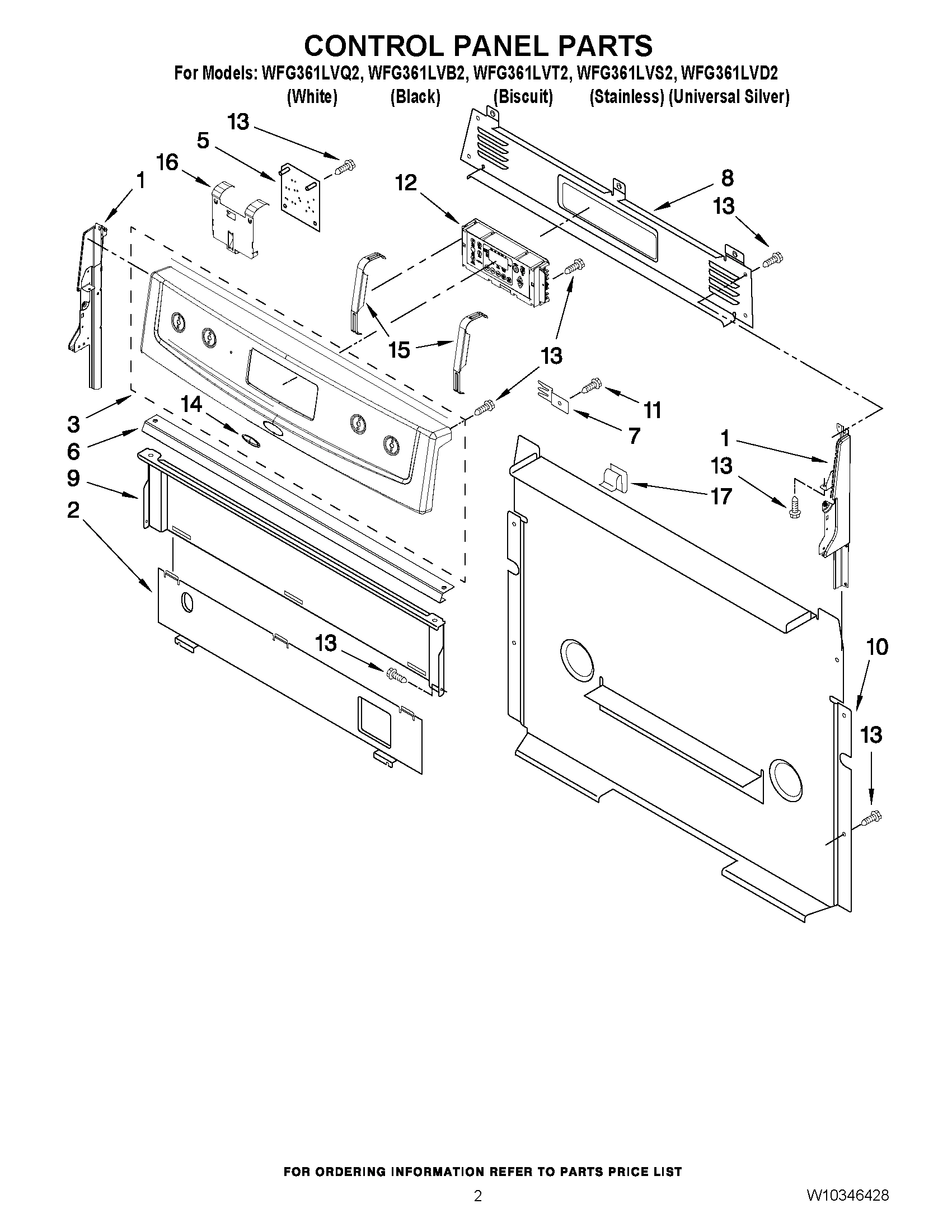 CONTROL PANEL PARTS

For Models: WFG361LVQ2, WFG361LVB2, WFG361LVT2, WFG361LVS2, WFG361LVD2
(White) (Black) (Biscuit) (Stainless) (Universal Silver)

13
5
16
1
12
8
13
15
13
11
7
3
14
6
9
2
1
13
17
13
10
13

FOR ORDERING INFORMATION REFER TO PARTS PRICE LIST

2

W10346428