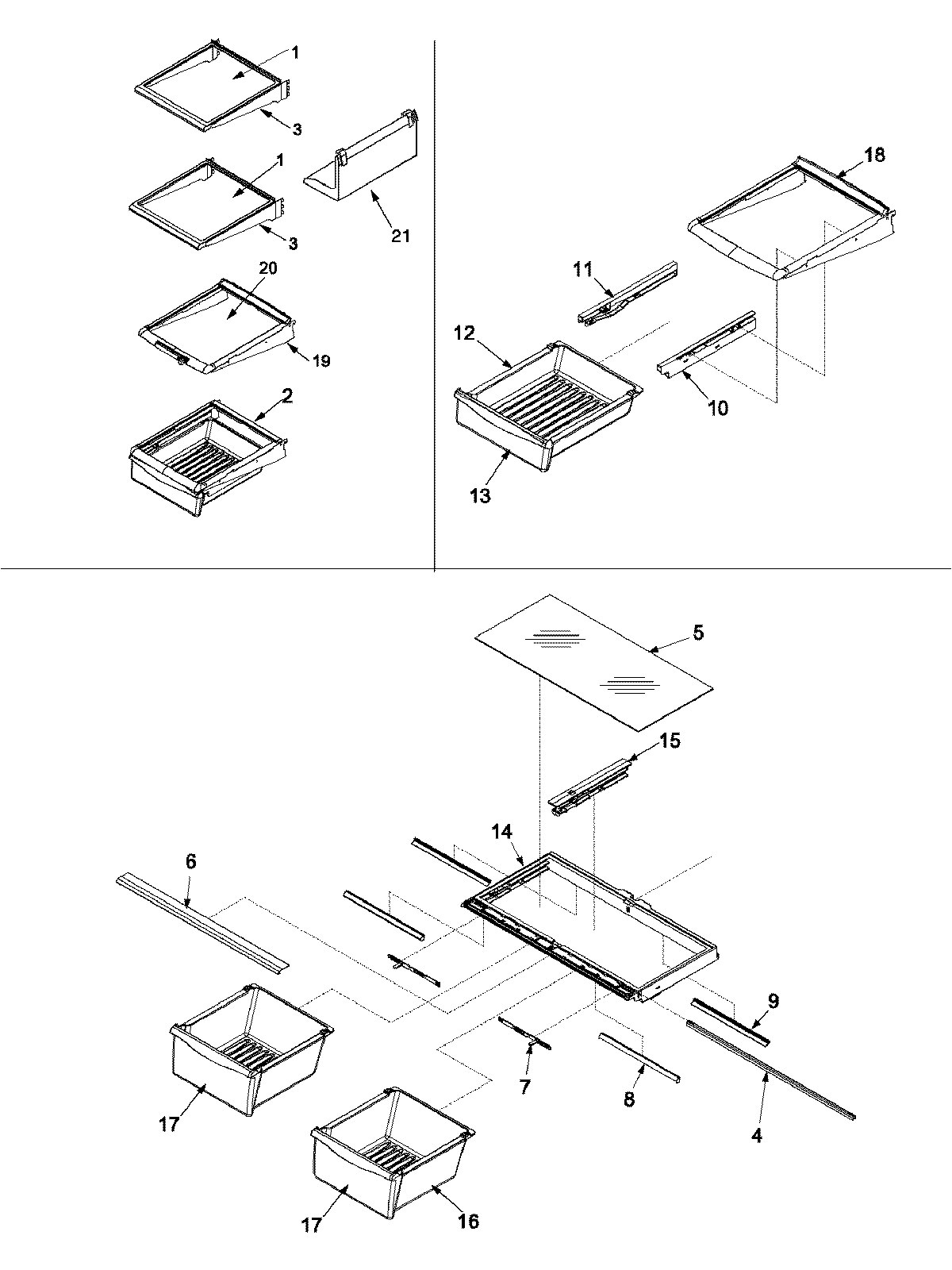 1
3
1
3
21
20
19
2
18
11
12
10
13
5
15
14
6
9
7
8
4
17
17
16