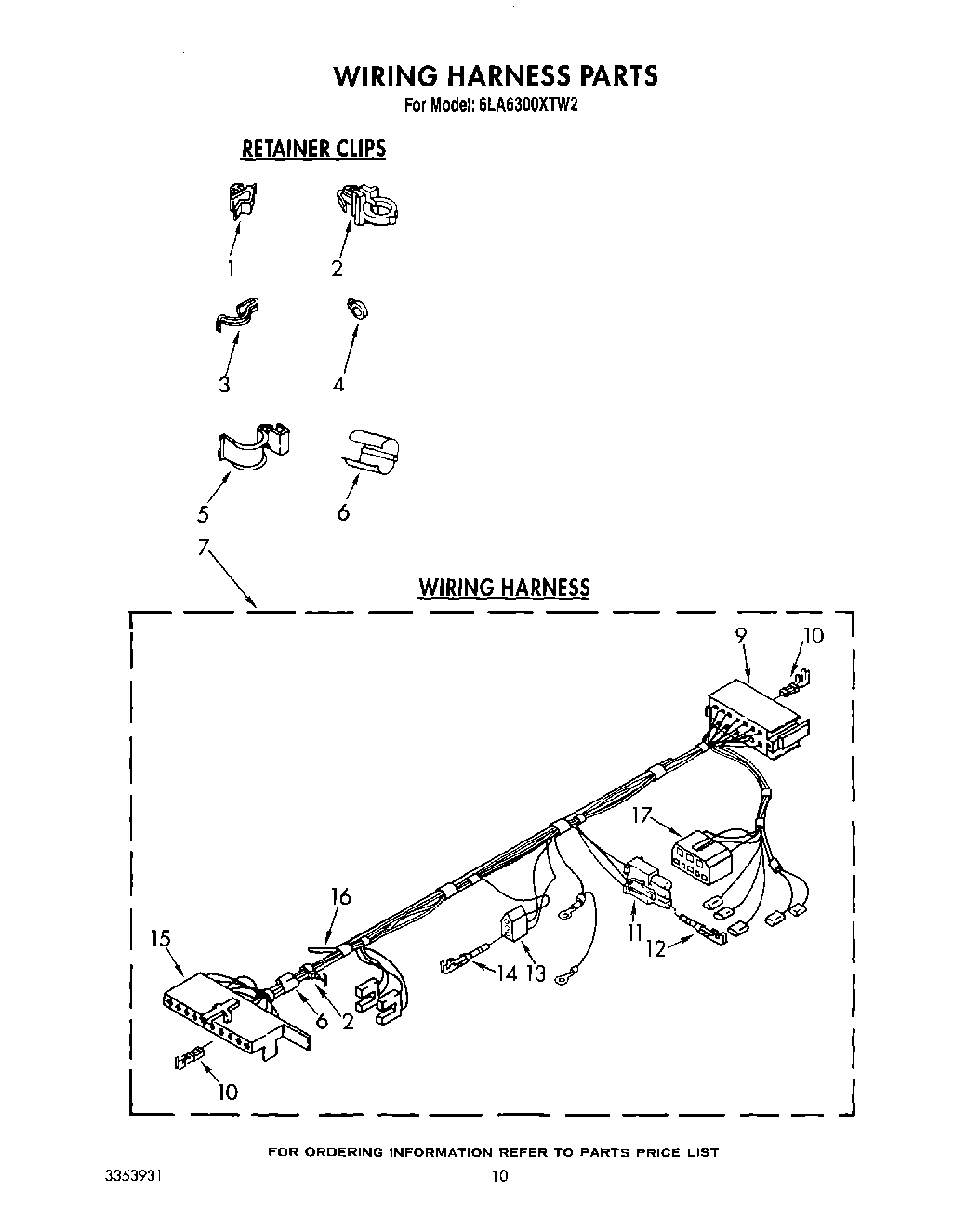 WIRING HARNESS PARTS
For Model: 6LA6300XTW2

RETAINER CLIPS

1
2
3
4
5
6
7

WIRING HARNESS

9
10
17
16
15
11
12
14
13
6
2
10

FOR ORDERING INFORMATION REFER TO PARTS PRICE LIST

3353931
10