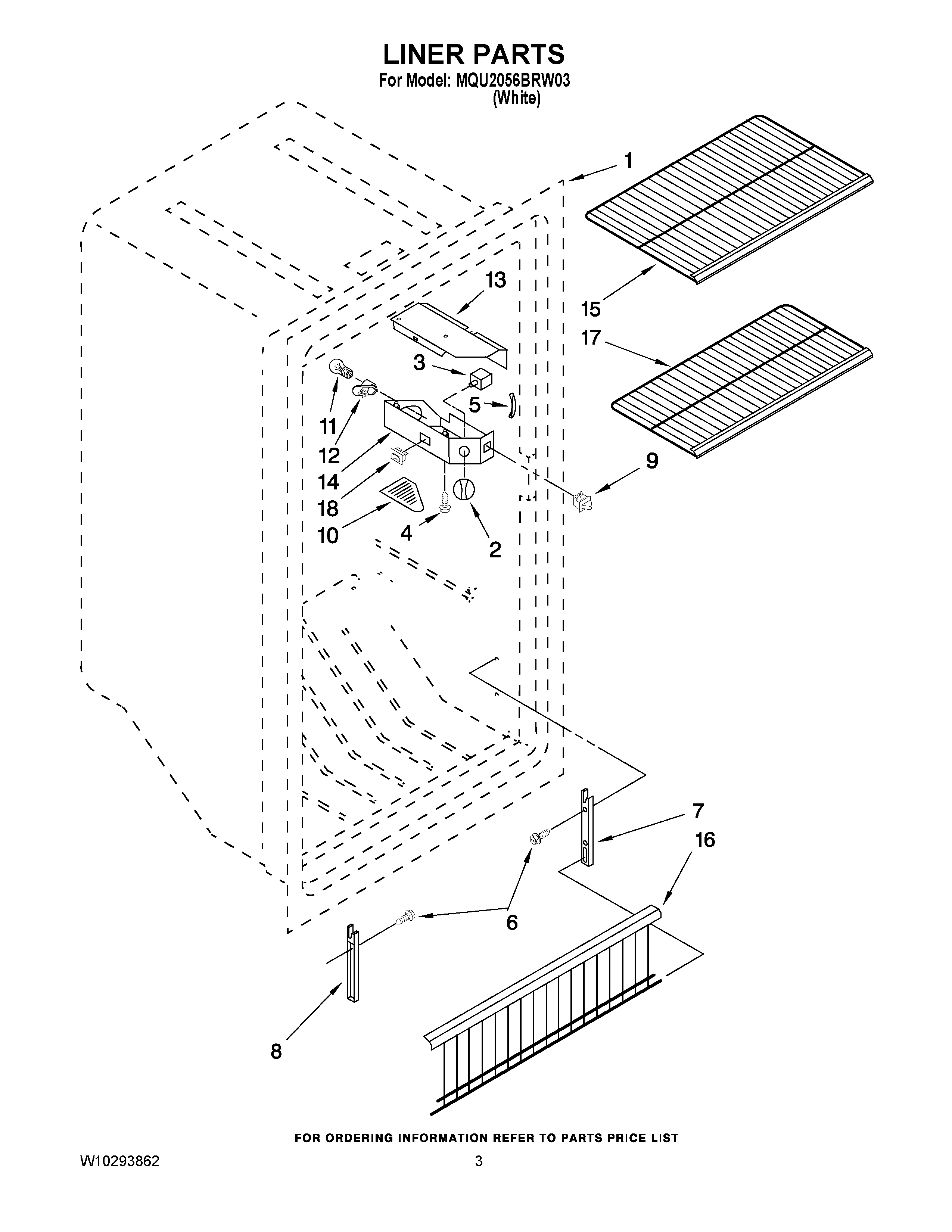 LINER PARTS
For Model: MQU2056BRW03
(White)

1
13
15
17
3
5
11
12
14
18
10
4
2
9
7
16
6
8

FOR ORDERING INFORMATION REFER TO PARTS PRICE LIST

W10293862

3