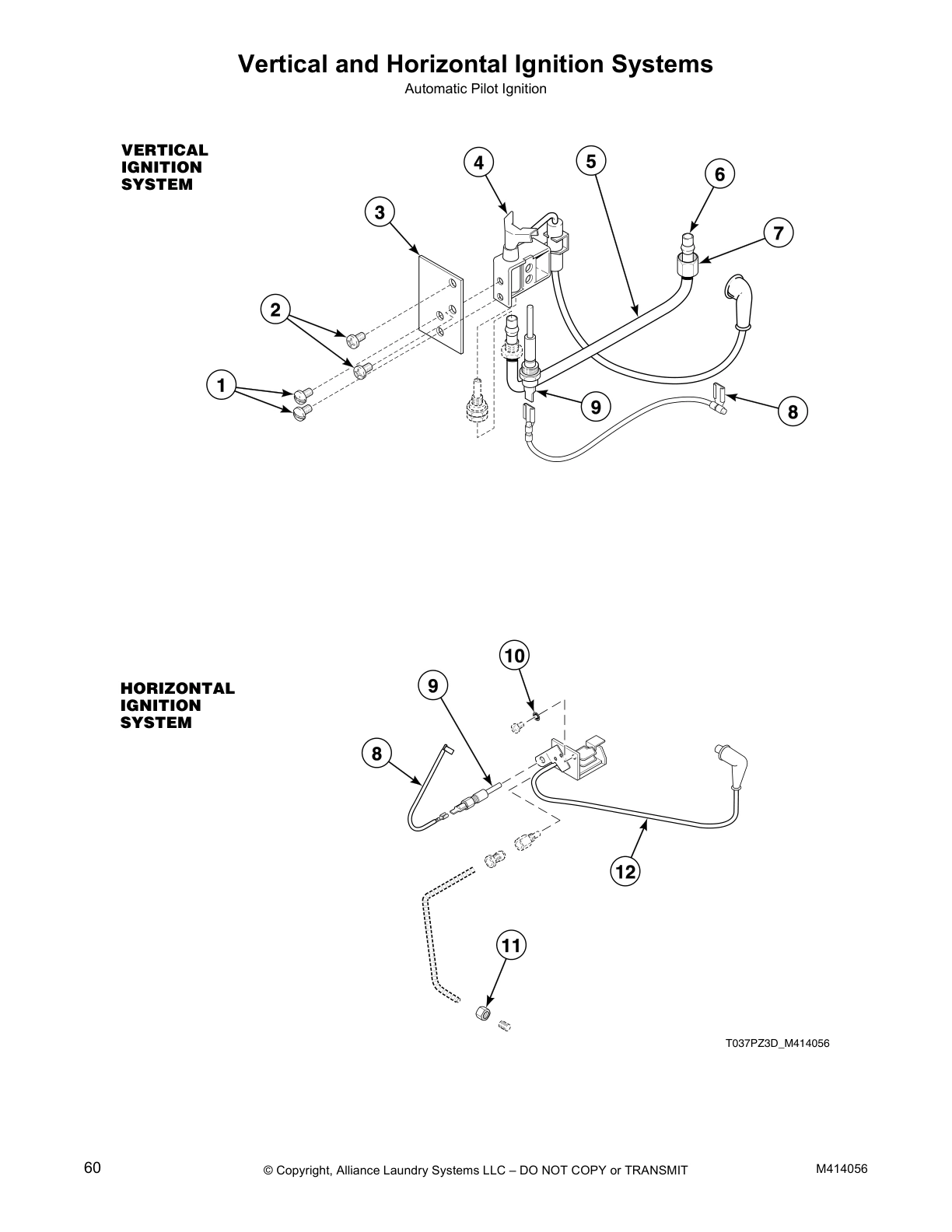 Vertical and Horizontal Ignition Systems
Automatic Pilot Ignition

VERTICAL IGNITION SYSTEM

4
5
6
3
7
2
1
9
8

HORIZONTAL IGNITION SYSTEM

10
9
8
12
11

T037PZ3D_M414056

60
© Copyright, Alliance Laundry Systems LLC – DO NOT COPY or TRANSMIT
M414056