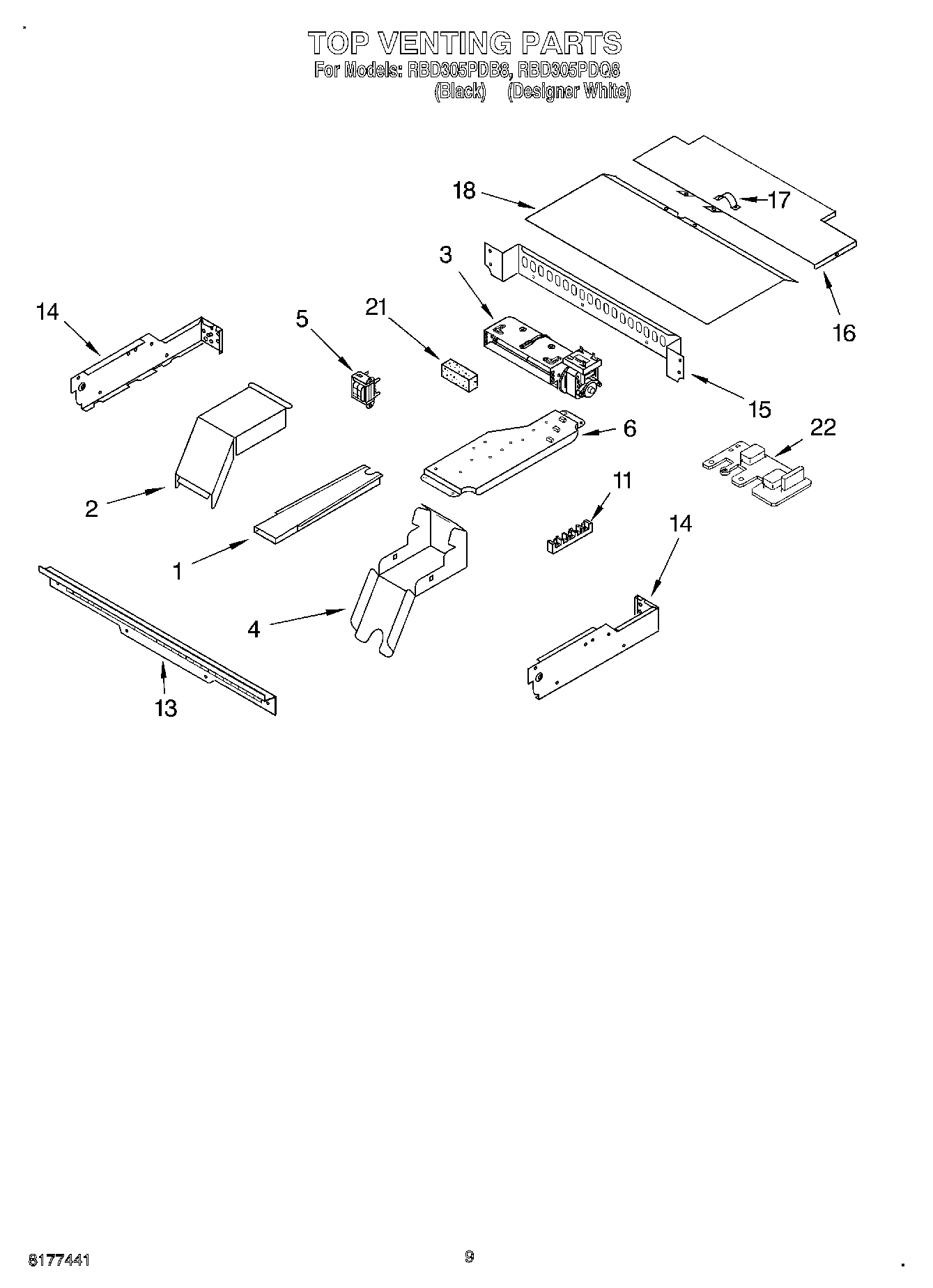 TOP VENTING PARTS
For Models: RBD305PDB8, RBD305PDQ8
(Black) (Designer White)

18
17
3
16
14
5
21
15
6
22
2
11
14
1
4
13

8177441
9