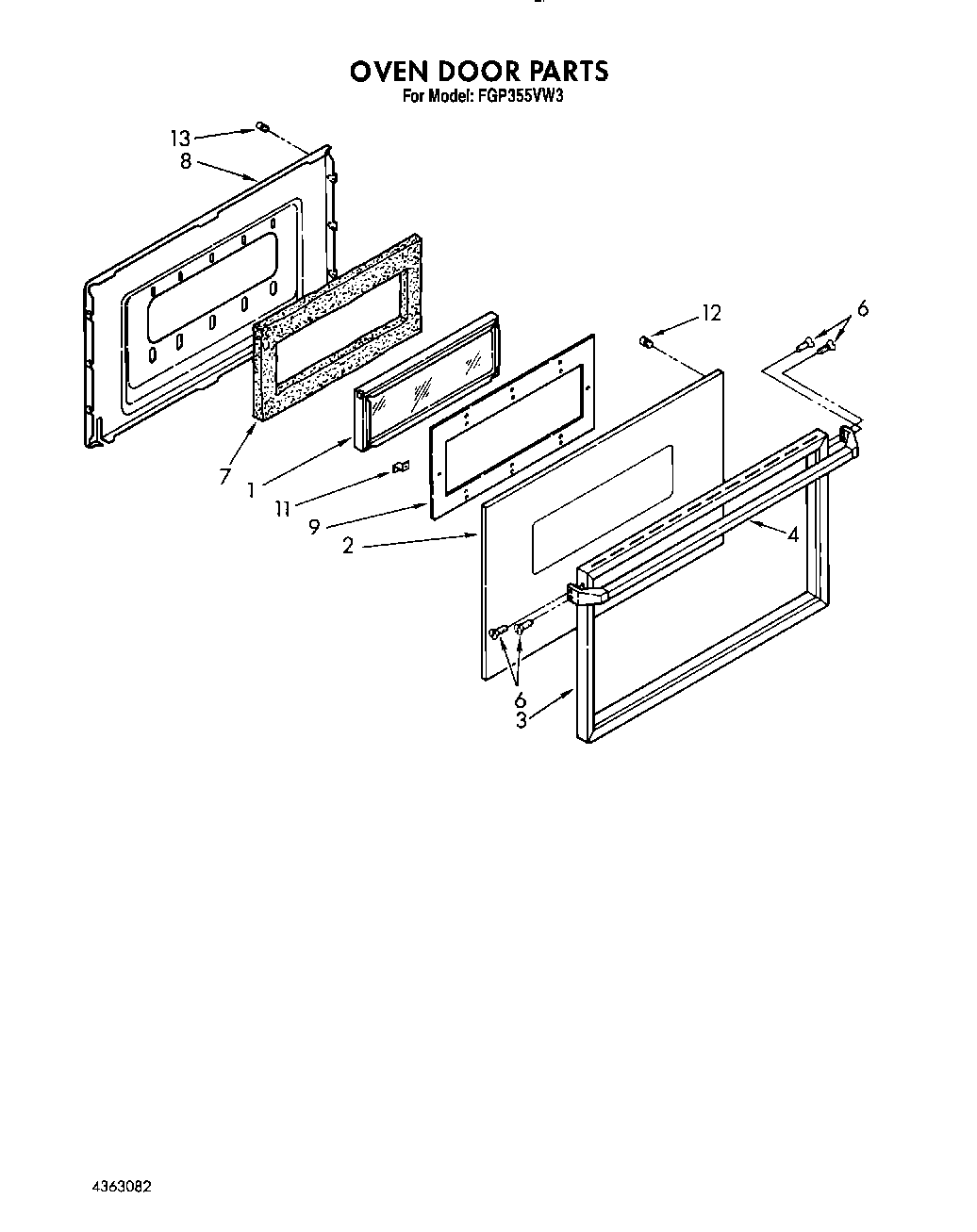 OVEN DOOR PARTS
For Model: FGP355VW3

13
8
12
6
7
1
11
9
2
4
6
3

4363082