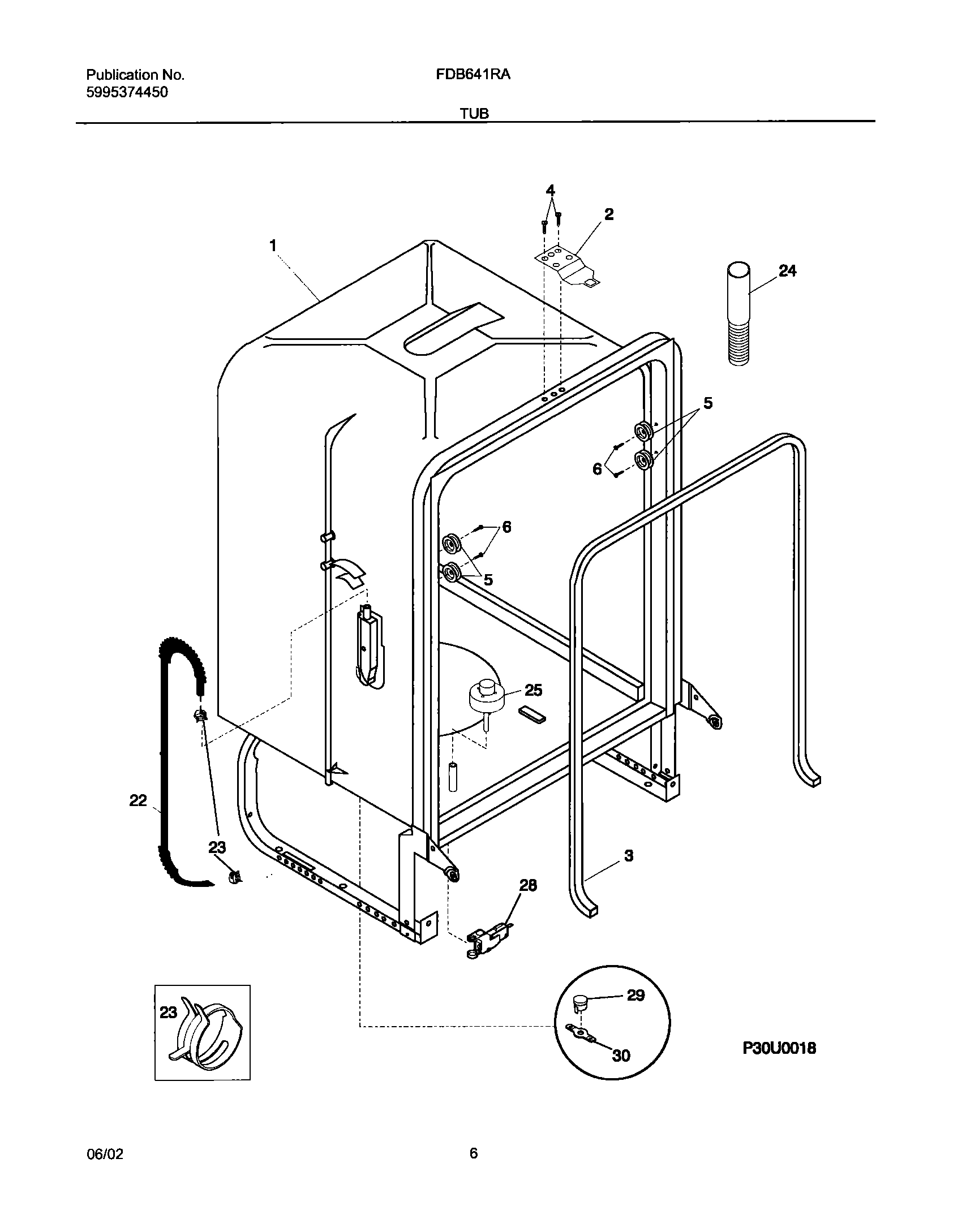 Publication No.
5995374450

FDB641RA

TUB

4
2
1
24
5
6
6
5
25
22
23
3
28
23
29
30
P30U0018

06/02

6