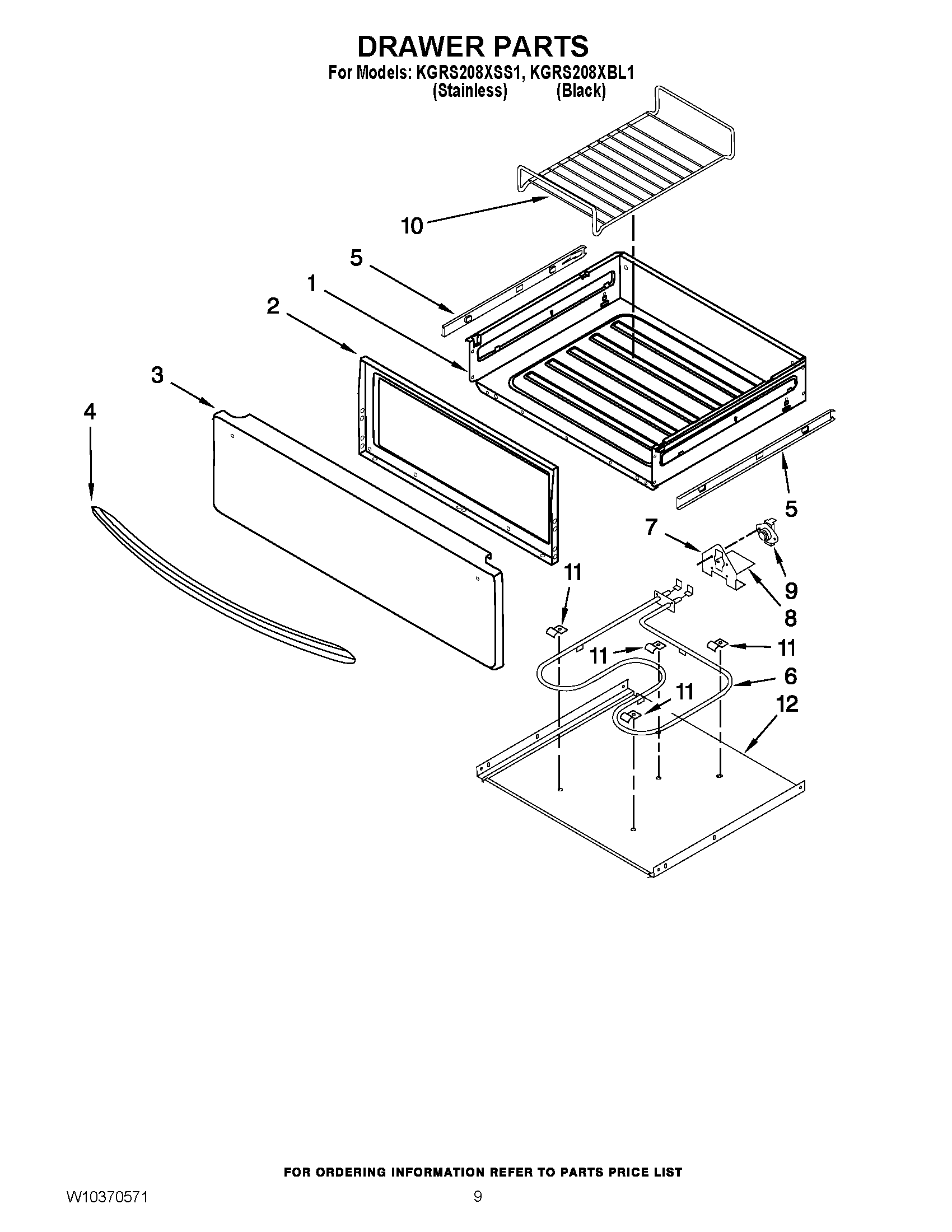 DRAWER PARTS
For Models: KGRS208XSS1, KGRS208XBL1
(Stainless) (Black)

10
5
1
2
3
4
5
7
9
8
11
11
11
6
11
12

FOR ORDERING INFORMATION REFER TO PARTS PRICE LIST

W10370571

9