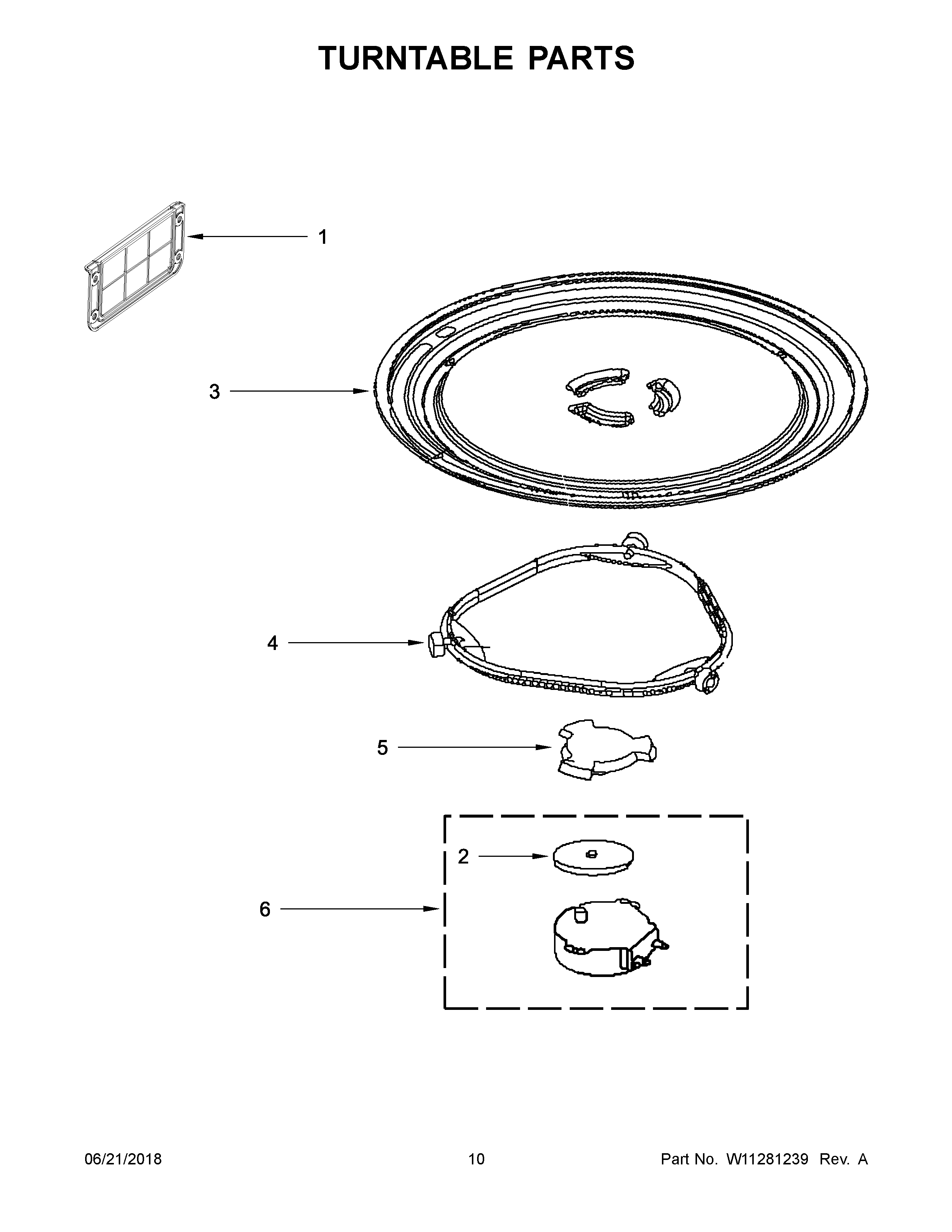 TURNTABLE PARTS

1

3

4

5

2

6

06/21/2018 10 Part No. W11281239 Rev. A