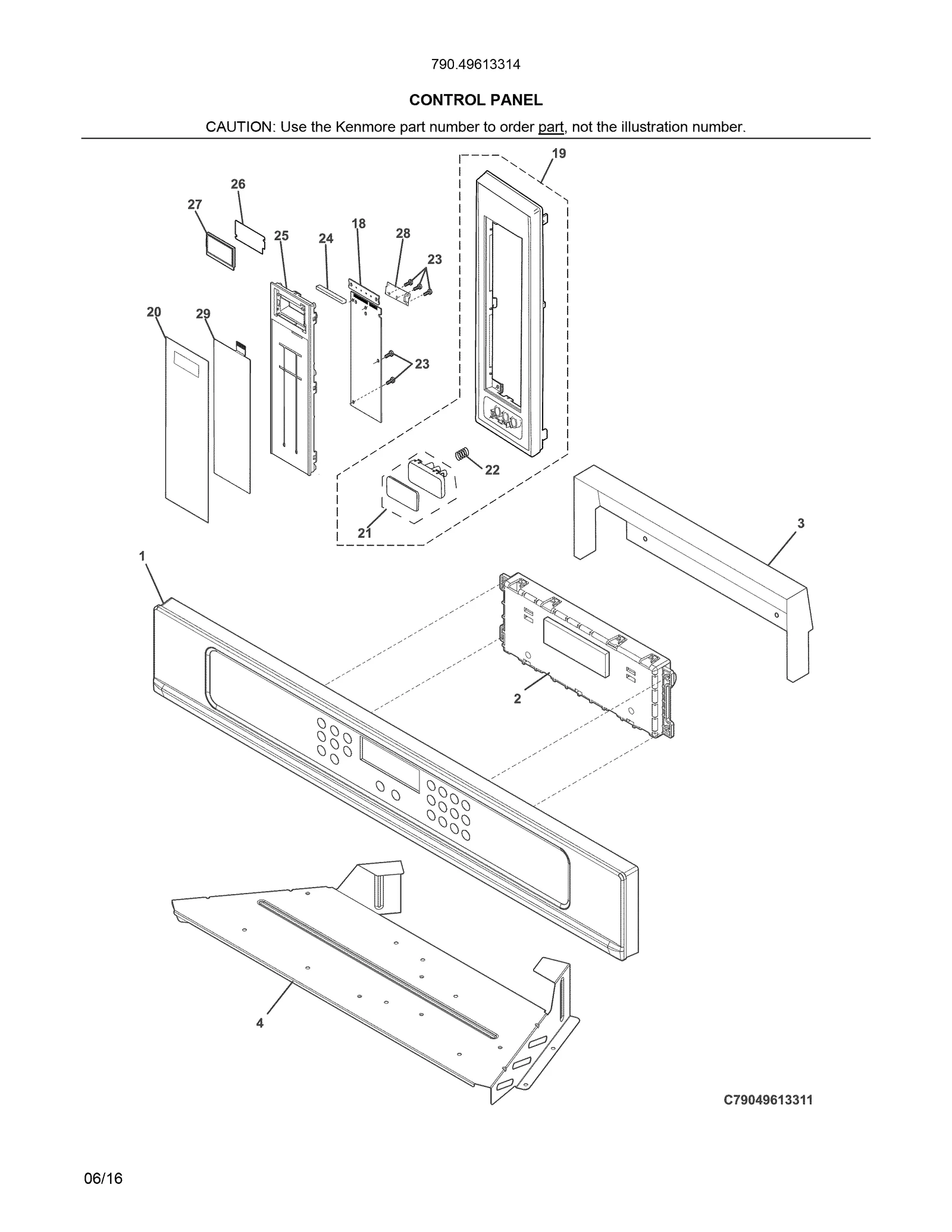 790.49613314

CONTROL PANEL

CAUTION: Use the Kenmore part number to order part, not the illustration number.

19

26

27

25

24

18

28

23

20

29

23

22

21

3

1

2

4

C79049613311

06/16