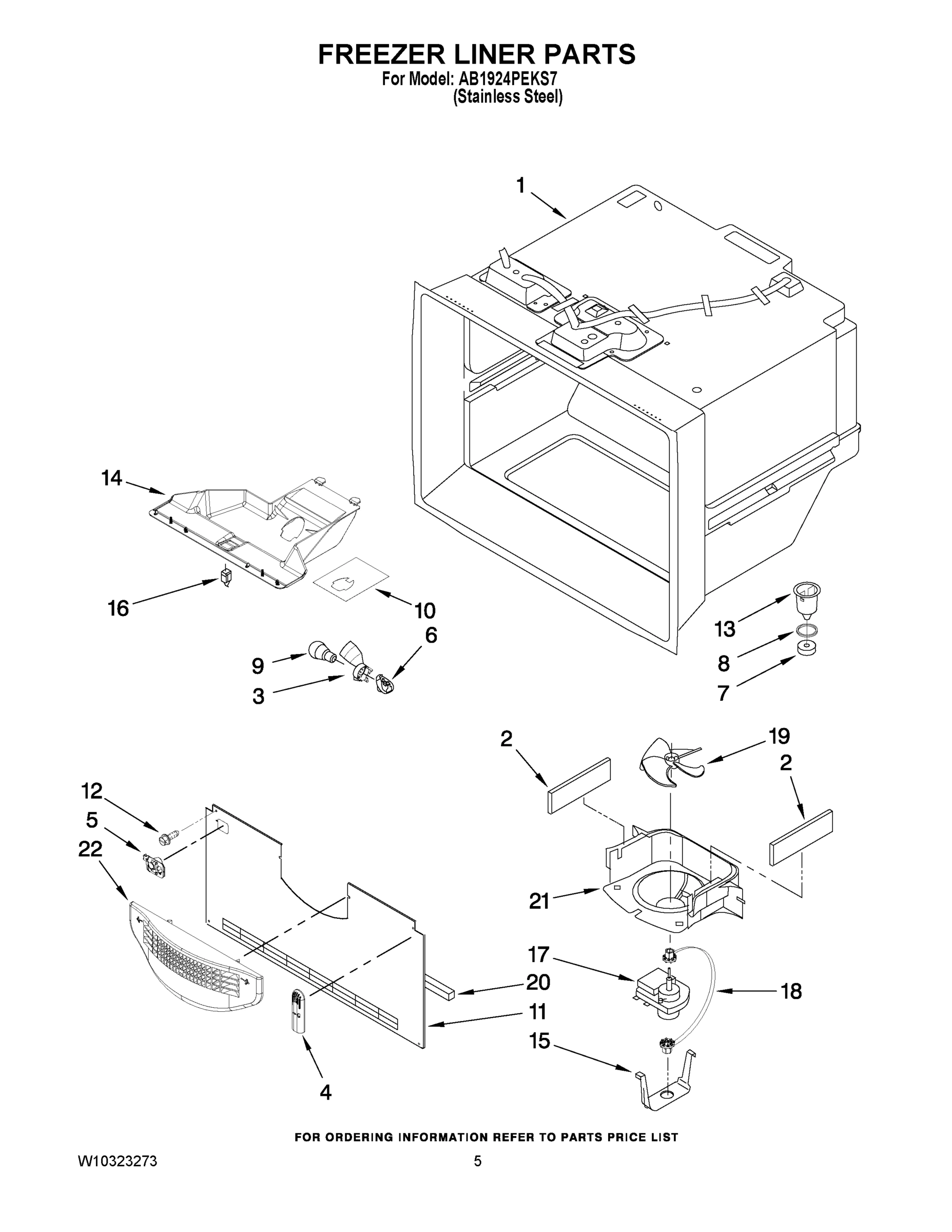 FREEZER LINER PARTS
For Model: AB1924PEKS7
(Stainless Steel)

1

14

16

10

9

6

3

13

8

7

2

19

2

12

5

22

21

17

20

18

11

15

4

FOR ORDERING INFORMATION REFER TO PARTS PRICE LIST

W10323273

5