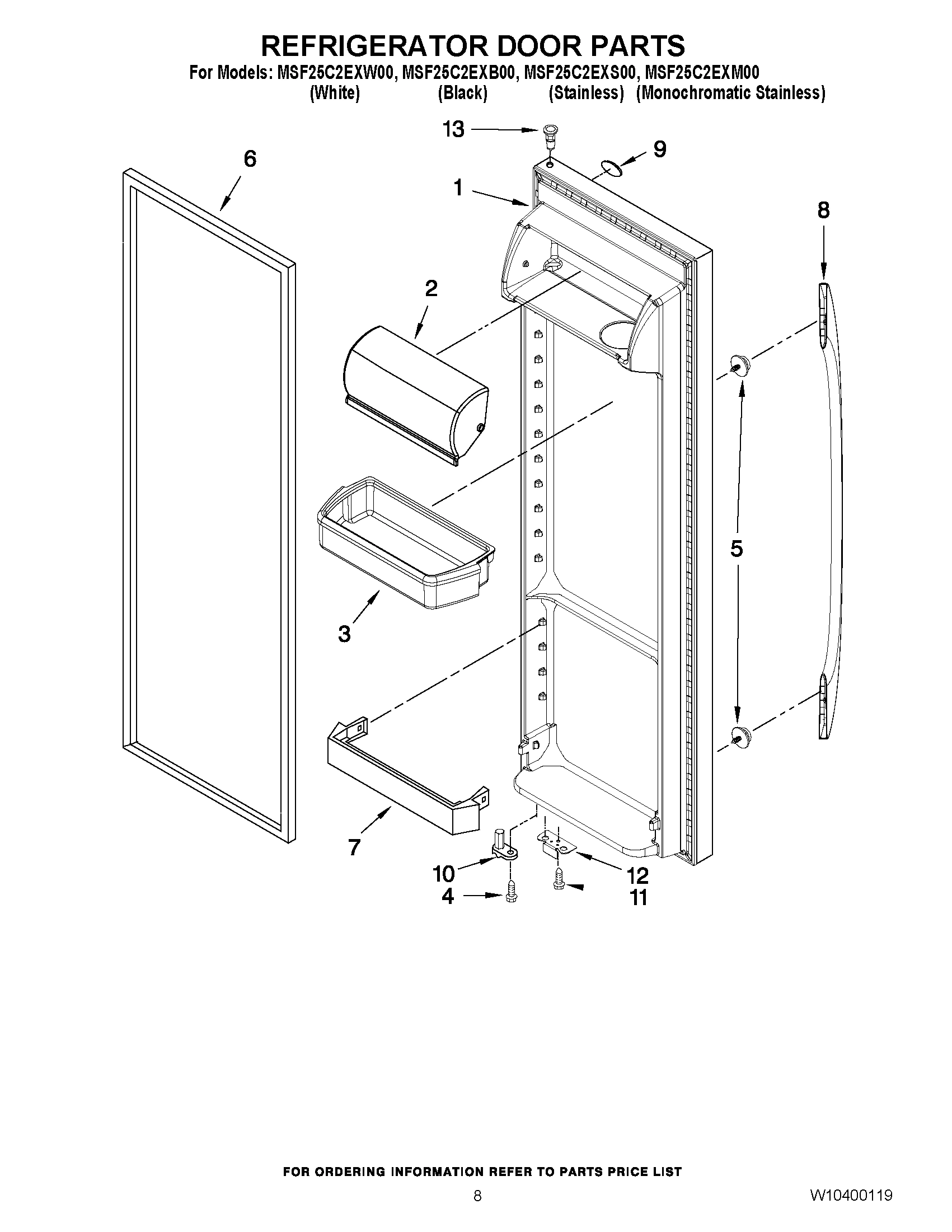 REFRIGERATOR DOOR PARTS

For Models: MSF25C2EXW00, MSF25C2EXB00, MSF25C2EXS00, MSF25C2EXM00
(White) (Black) (Stainless) (Monochromatic Stainless)

13
9
6
1
8
2
5
3
7
10
12
4
11

FOR ORDERING INFORMATION REFER TO PARTS PRICE LIST

8

W10400119