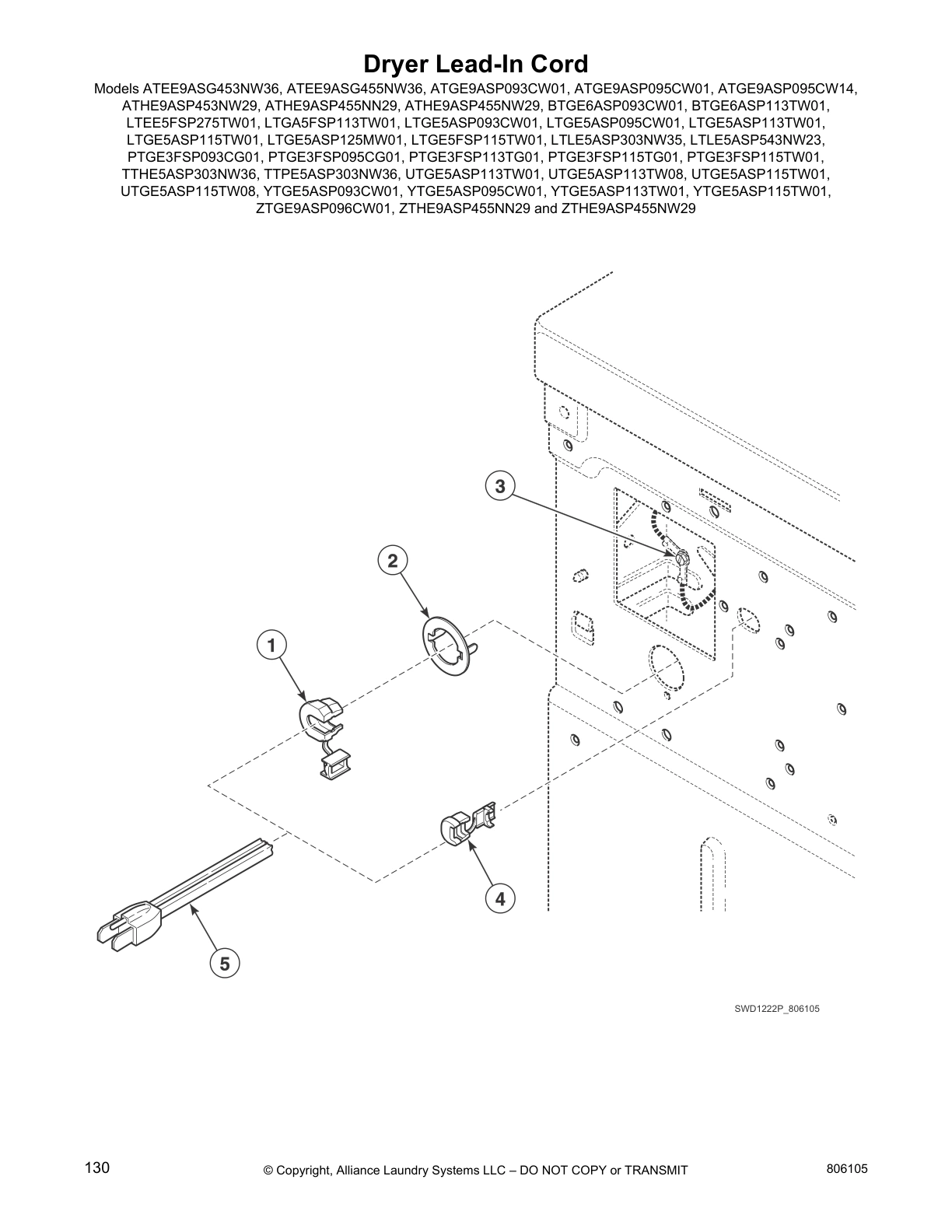 Dryer Lead-In Cord

Models ATEE9ASG453NW36, ATEE9ASG455NW36, ATGE9ASP093CW01, ATGE9ASP095CW01, ATGE9ASP095CW14, ATHE9ASP453NW29, ATHE9ASP455NN29, ATHE9ASP455NW29, BTGE6ASP093CW01, BTGE6ASP113TW01, LTEE5FSP275TW01, LTGA5FSP113TW01, LTGE5ASP093CW01, LTGE5ASP095CW01, LTGE5ASP113TW01, LTGE5ASP115TW01, LTGE5ASP125MW01, LTGE5FSP115TW01, LTLE5ASP303NW35, LTLE5ASP543NW23, PTGE3FSP093CG01, PTGE3FSP095CG01, PTGE3FSP113TG01, PTGE3FSP115TG01, PTGE3FSP115TW01, TTHE5ASP303NW36, TTPE5ASP303NW36, UTGE5ASP113TW01, UTGE5ASP113TW08, UTGE5ASP115TW01, UTGE5ASP115TW08, YTGE5ASP093CW01, YTGE5ASP095CW01, YTGE5ASP113TW01, YTGE5ASP115TW01, ZTGE9ASP096CW01, ZTHE9ASP455NN29 and ZTHE9ASP455NW29

3

2

1

4

5

SWD1222P_806105

130

© Copyright, Alliance Laundry Systems LLC – DO NOT COPY or TRANSMIT

806105