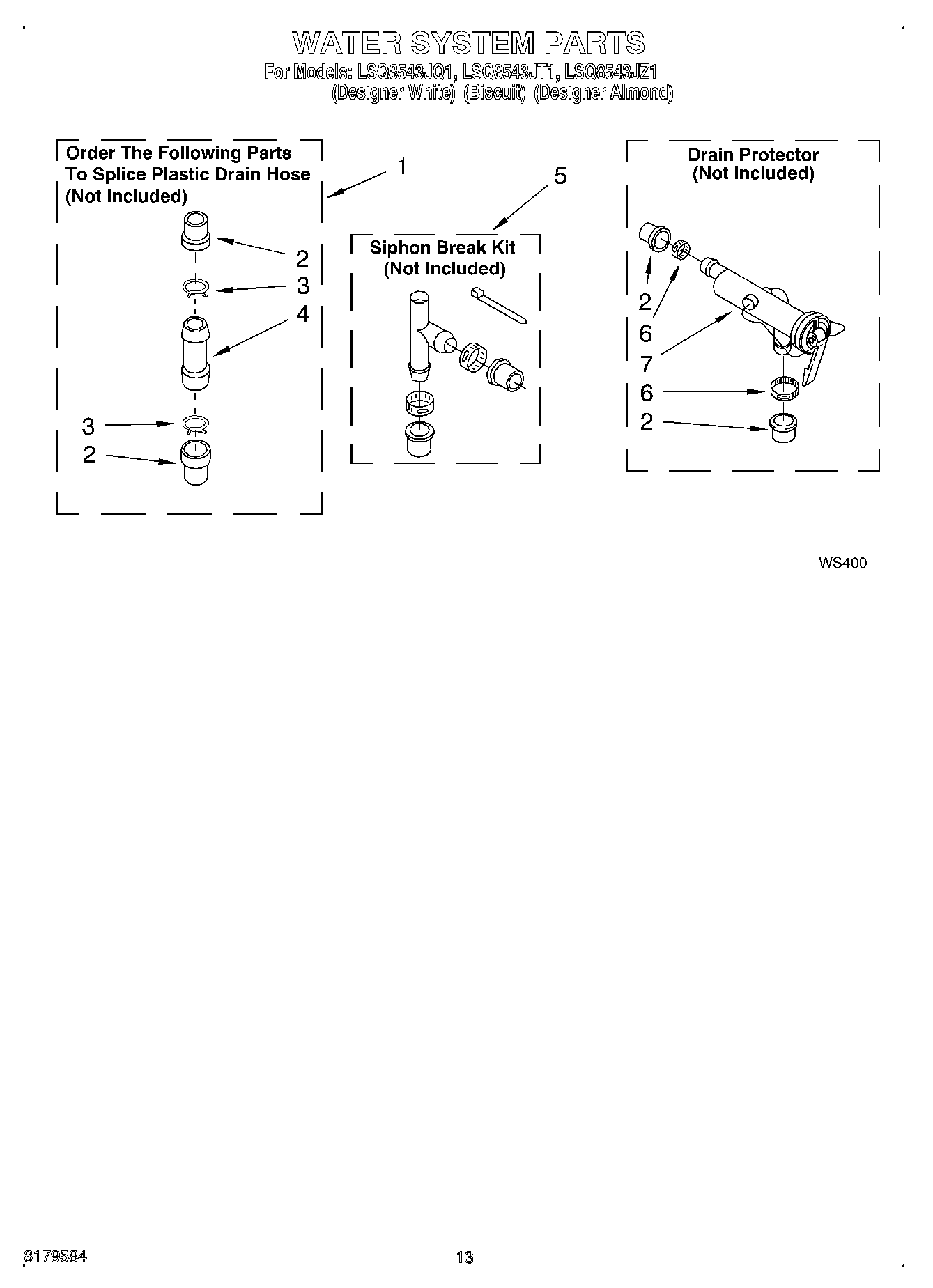 WATER SYSTEM PARTS
For Models: LSQ8543JQ1, LSQ8543JT1, LSQ8543JZ1
(Designer White) (Biscuit) (Designer Almond)

Order The Following Parts To Splice Plastic Drain Hose (Not Included)

1

2
3
4

3
2

5

Siphon Break Kit (Not Included)

Drain Protector (Not Included)

2
6
7
6
2

WS400

8179584

13