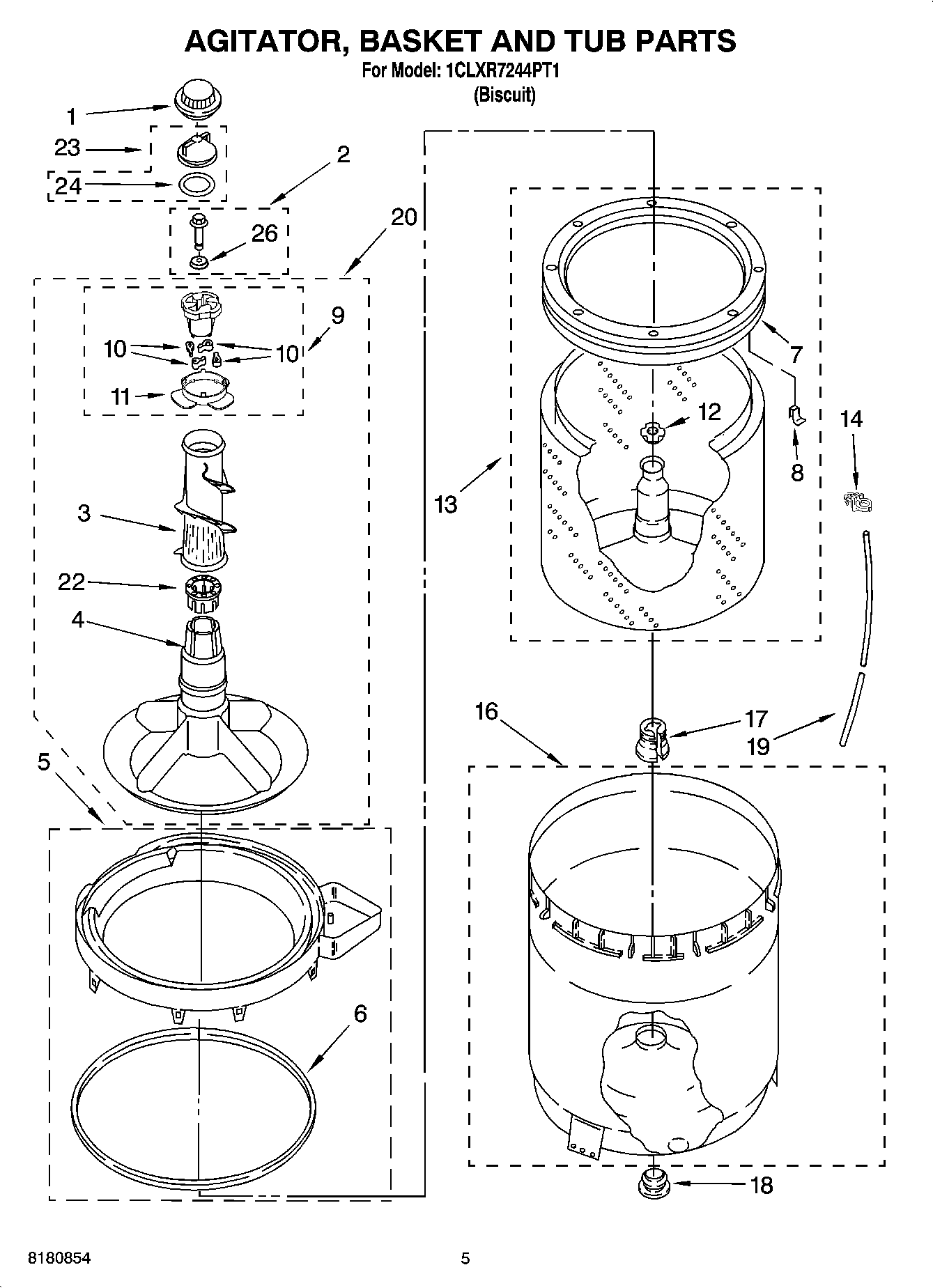 AGITATOR, BASKET AND TUB PARTS
For Model: 1CLXR7244PT1
(Biscuit)

1
23
24
2
26
20
9
10
10
11
3
22
4
5
6
7
12
8
14
13
16
17
19
18

8180854

5