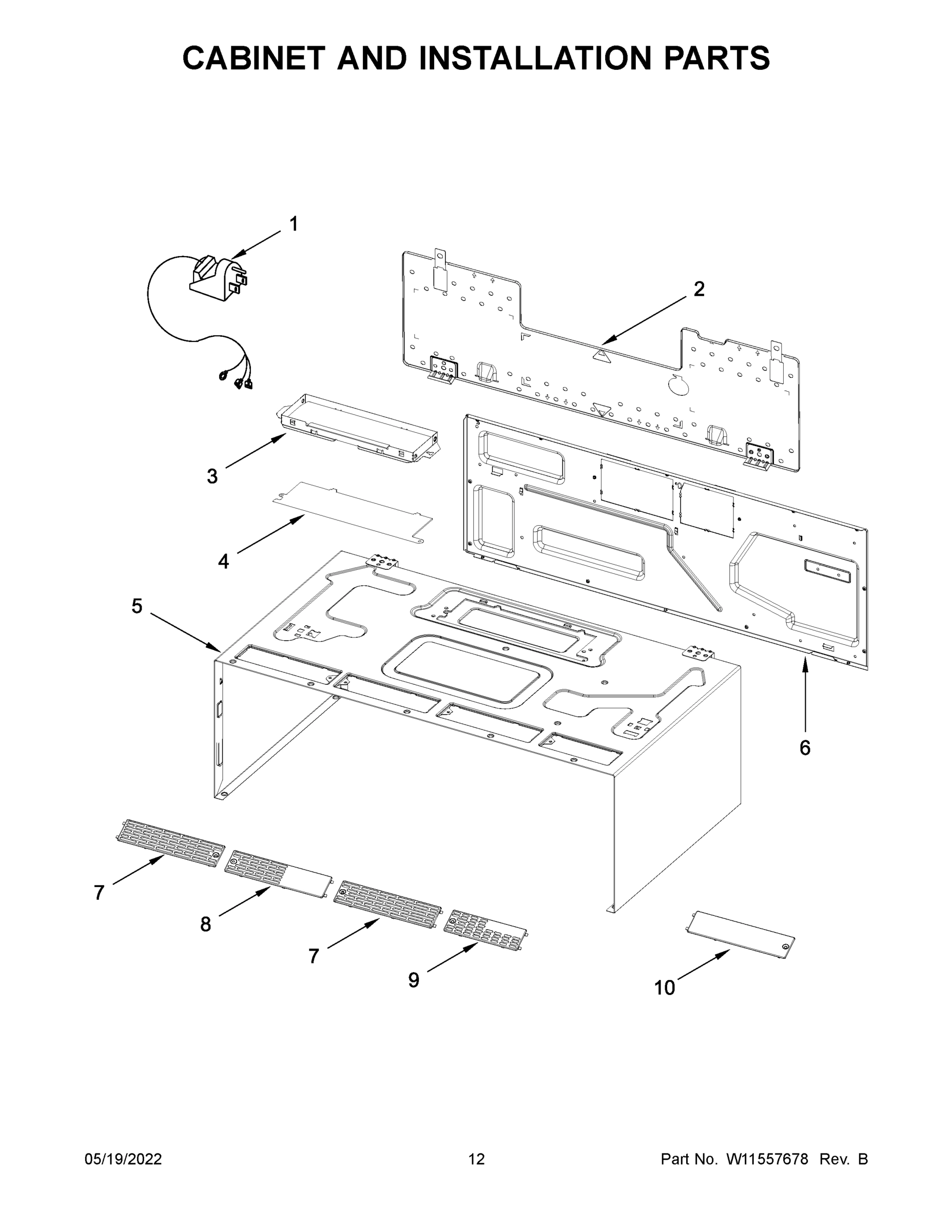 CABINET AND INSTALLATION PARTS

1

2

3

4

5

6

7

8

7

9

10

05/19/2022

12

Part No. W11557678 Rev. B